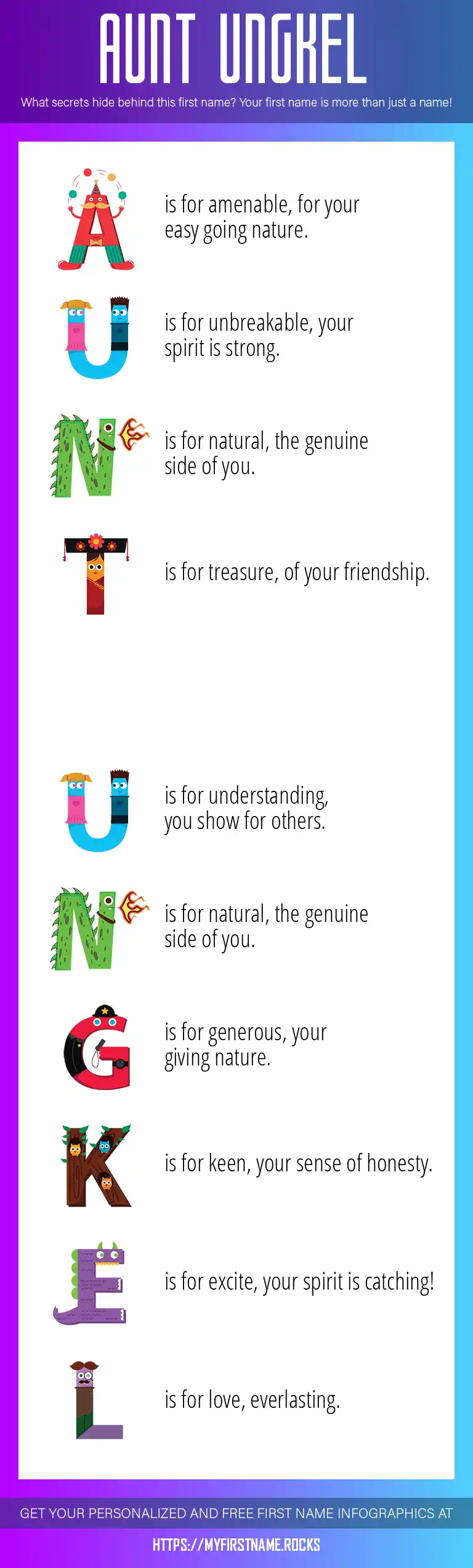 AUNT UNGKEL

What secrets hide behind this first name? Your first name is more than just a name!

A is for amenable, for your easy going nature.

U is for unbreakable, your spirit is strong.

N is for natural, the genuine side of you.

T is for treasure, of your friendship.

U is for understanding, you show for others.

N is for natural, the genuine side of you.

G is for generous, your giving nature.

K is for keen, your sense of honesty.

E is for excite, your spirit is catching!

L is for love, everlasting.

GET YOUR PERSONALIZED AND FREE FIRST NAME INFOGRAPHICS AT

HTTPS://MYFIRSTNAME.ROCKS