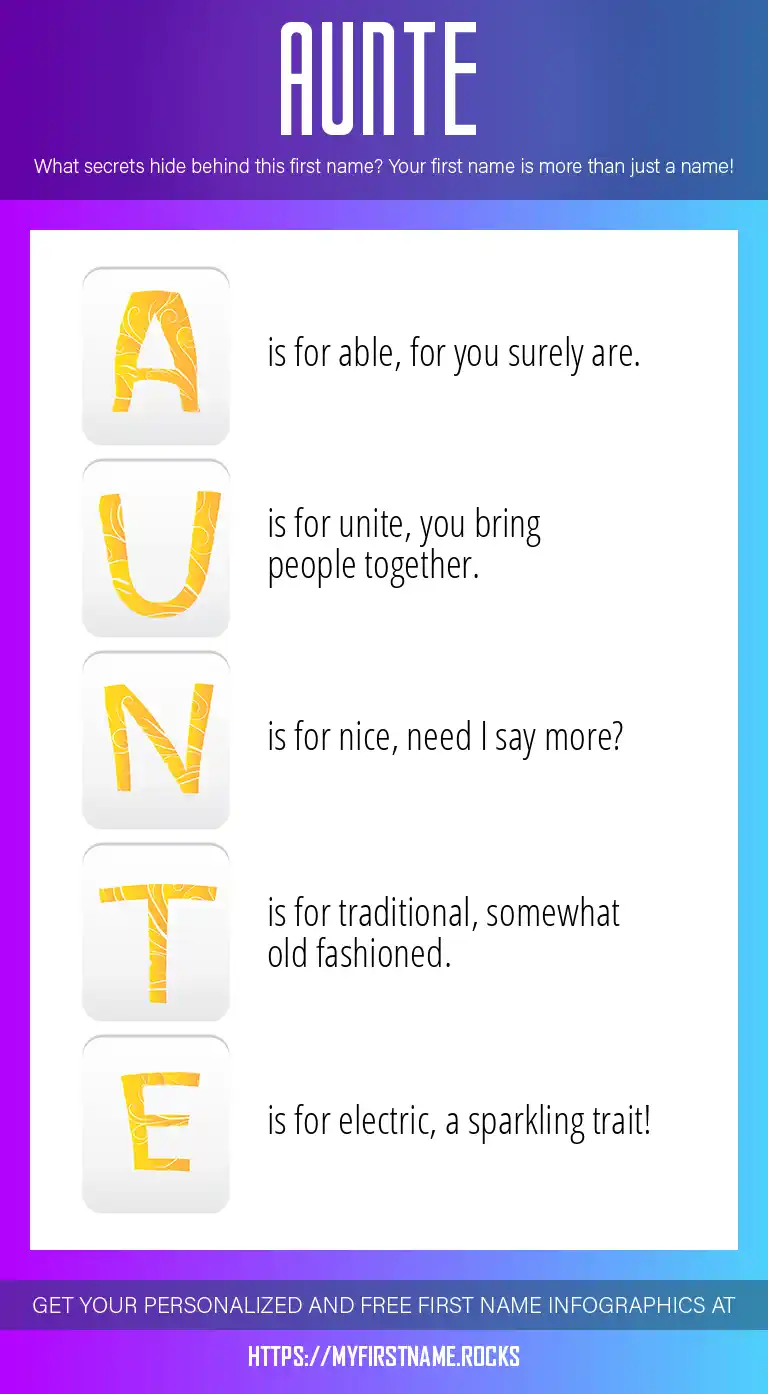 AUNTE

What secrets hide behind this first name? Your first name is more than just a name!

A is for able, for you surely are.

U is for unite, you bring people together.

N is for nice, need I say more?

T is for traditional, somewhat old fashioned.

E is for electric, a sparkling trait!

GET YOUR PERSONALIZED AND FREE FIRST NAME INFOGRAPHICS AT

HTTPS://MYFIRSTNAME.ROCKS