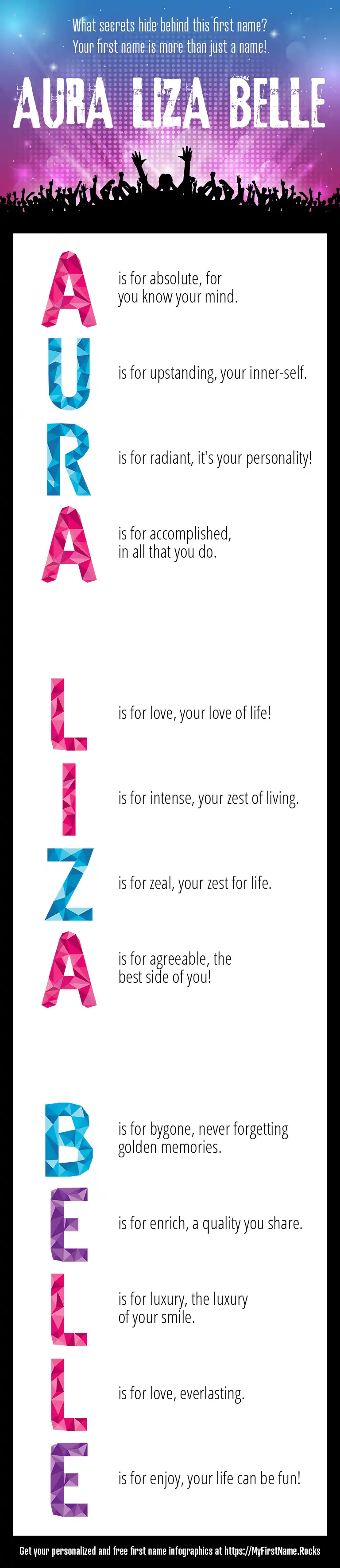 What secrets hide behind this first name?
Your first name is more than just a name!

AURA LIZA BELLE

A is for absolute, for you know your mind.

U is for upstanding, your inner-self.

R is for radiant, it's your personality!

A is for accomplished, in all that you do.

L is for love, your love of life!

I is for intense, your zest of living.

Z is for zeal, your zest for life.

A is for agreeable, the best side of you!

B is for bygone, never forgetting golden memories.

E is for enrich, a quality you share.

L is for luxury, the luxury of your smile.

L is for love, everlasting.

E is for enjoy, your life can be fun!

Get your personalized and free first name infographics at https://MyFirstName.Rocks