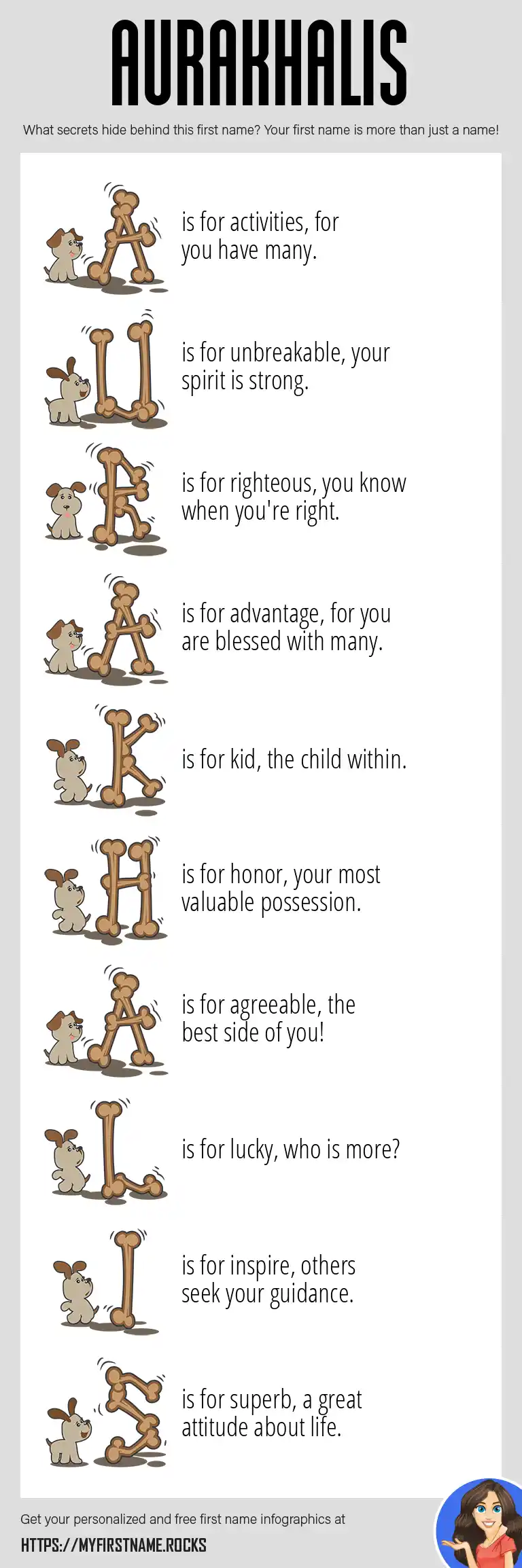 AURAKHALIS

What secrets hide behind this first name? Your first name is more than just a name!

A is for activities, for you have many.

U is for unbreakable, your spirit is strong.

R is for righteous, you know when you're right.

A is for advantage, for you are blessed with many.

K is for kid, the child within.

H is for honor, your most valuable possession.

A is for agreeable, the best side of you!

L is for lucky, who is more?

I is for inspire, others seek your guidance.

S is for superb, a great attitude about life.

Get your personalized and free first name infographics at

HTTPS://MYFIRSTNAME.ROCKS