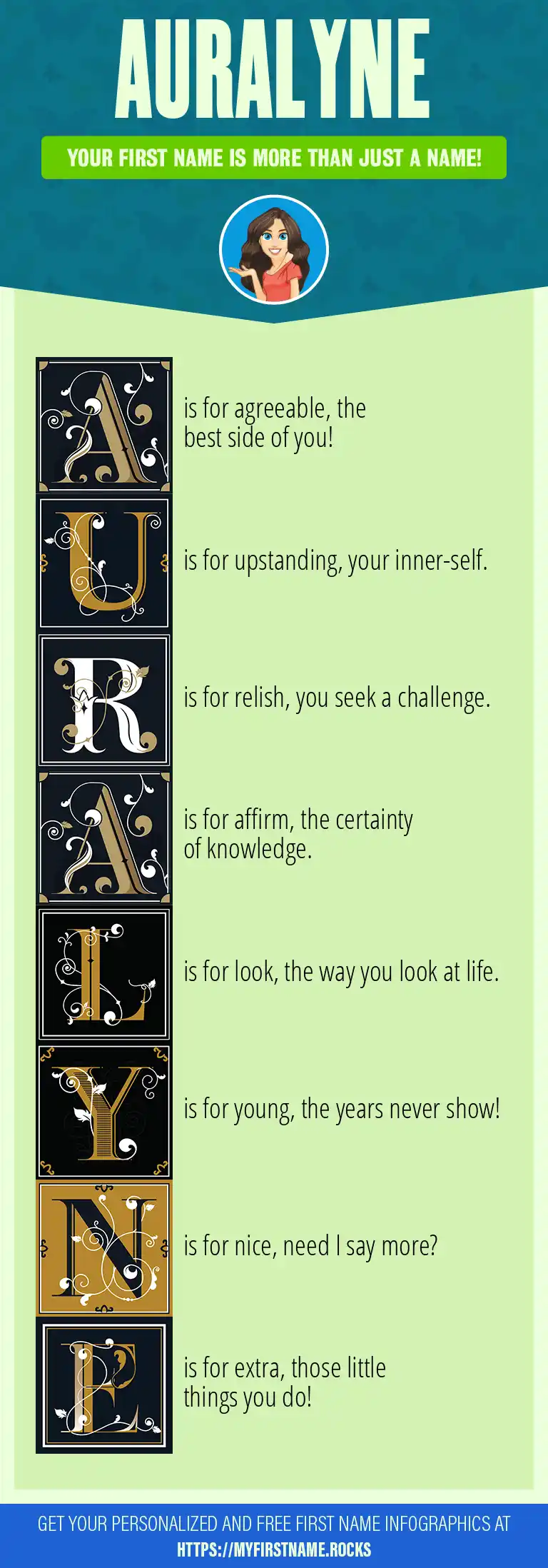 AURALYNE

YOUR FIRST NAME IS MORE THAN JUST A NAME!

A is for agreeable, the best side of you!

U is for upstanding, your inner-self.

R is for relish, you seek a challenge.

A is for affirm, the certainty of knowledge.

L is for look, the way you look at life.

Y is for young, the years never show!

N is for nice, need I say more?

E is for extra, those little things you do!

GET YOUR PERSONALIZED AND FREE FIRST NAME INFOGRAPHICS AT HTTPS://MYFIRSTNAME.ROCKS