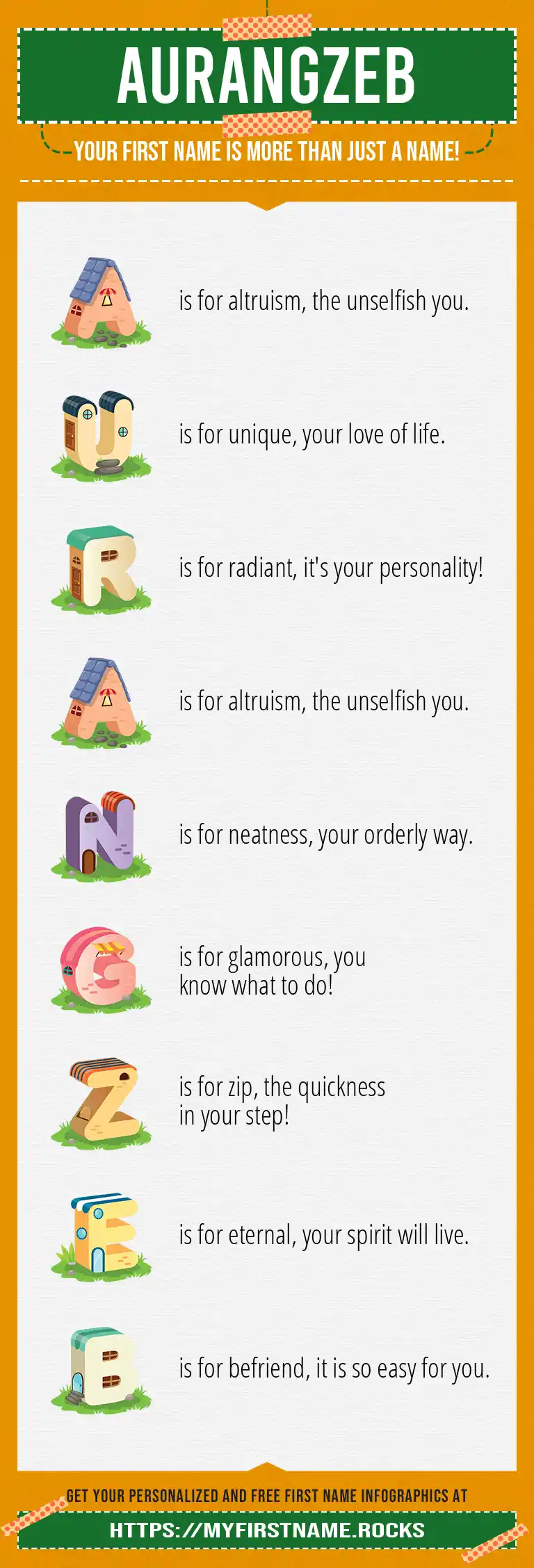 AURANGZEB

YOUR FIRST NAME IS MORE THAN JUST A NAME!

A is for altruism, the unselfish you.

U is for unique, your love of life.

R is for radiant, it's your personality!

A is for altruism, the unselfish you.

N is for neatness, your orderly way.

G is for glamorous, you know what to do!

Z is for zip, the quickness in your step!

E is for eternal, your spirit will live.

B is for befriend, it is so easy for you.

GET YOUR PERSONALIZED AND FREE FIRST NAME INFOGRAPHICS AT

HTTPS://MYFIRSTNAME.ROCKS