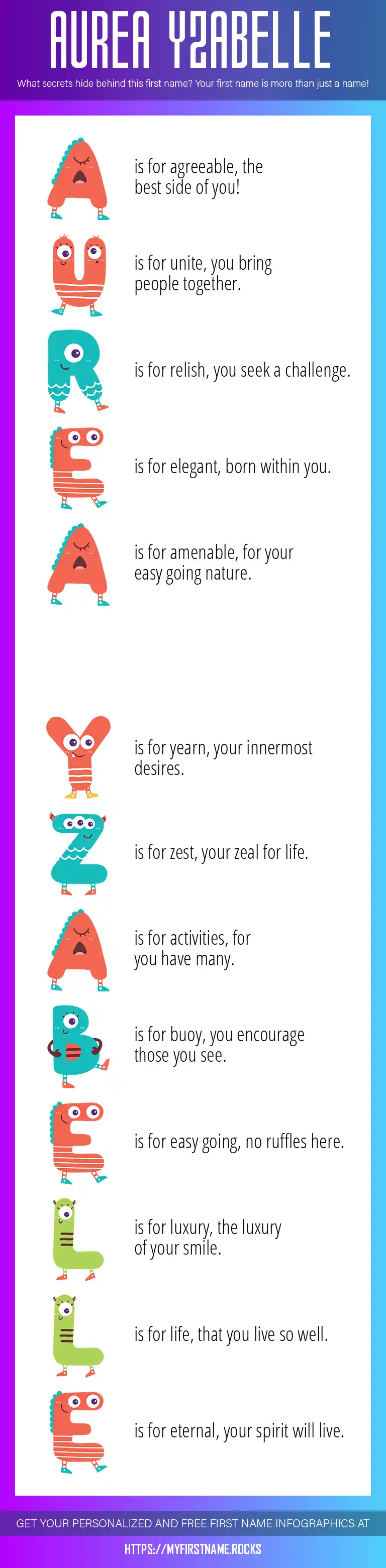 AUREA YZABELLE

What secrets hide behind this first name? Your first name is more than just a name!

A is for agreeable, the best side of you!

U is for unite, you bring people together.

R is for relish, you seek a challenge.

E is for elegant, born within you.

A is for amenable, for your easy going nature.

Y is for yearn, your innermost desires.

Z is for zest, your zeal for life.

A is for activities, for you have many.

B is for buoy, you encourage those you see.

E is for easy going, no ruffles here.

L is for luxury, the luxury of your smile.

L is for life, that you live so well.

E is for eternal, your spirit will live.

GET YOUR PERSONALIZED AND FREE FIRST NAME INFOGRAPHICS AT

HTTPS://MYFIRSTNAME.ROCKS