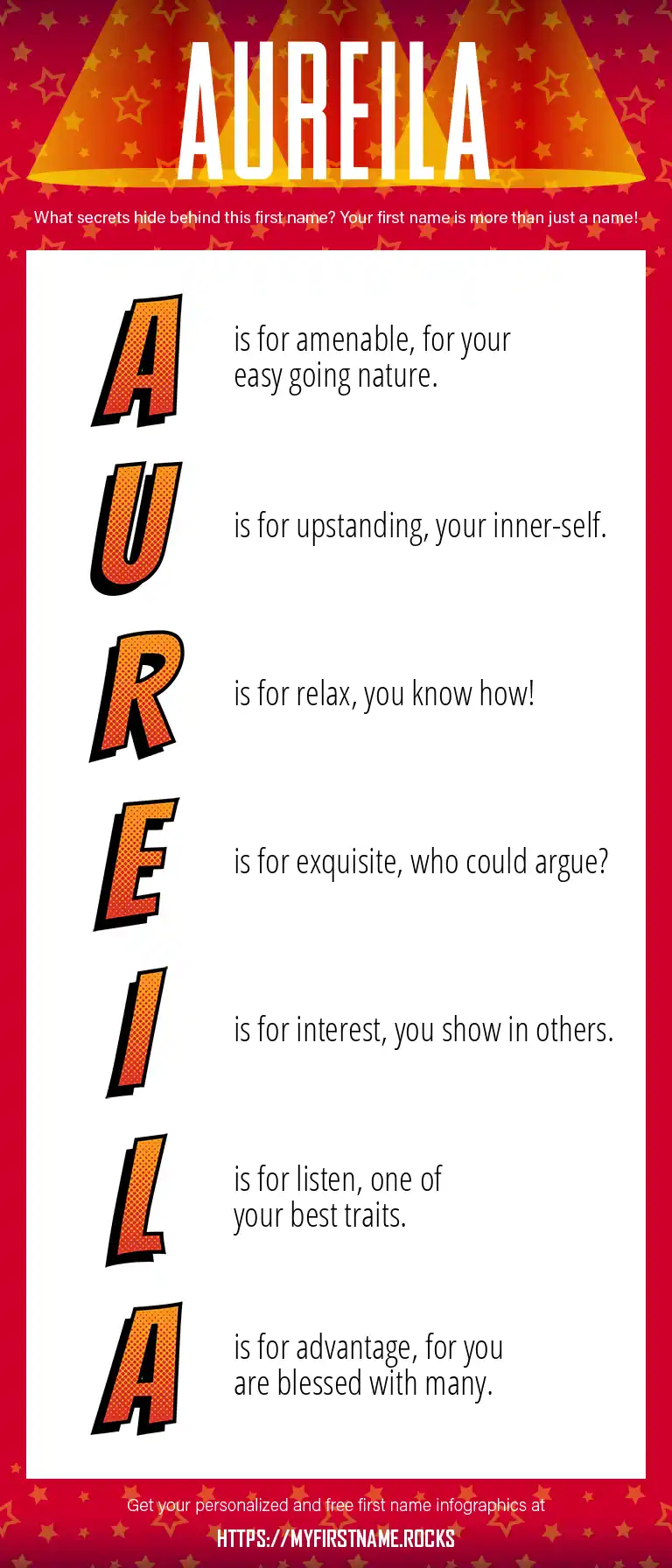 AUREILA

What secrets hide behind this first name? Your first name is more than just a name!

A is for amenable, for your easy going nature.

U is for upstanding, your inner-self.

R is for relax, you know how!

E is for exquisite, who could argue?

I is for interest, you show in others.

L is for listen, one of your best traits.

A is for advantage, for you are blessed with many.

Get your personalized and free first name infographics at

HTTPS://MYFIRSTNAME.ROCKS