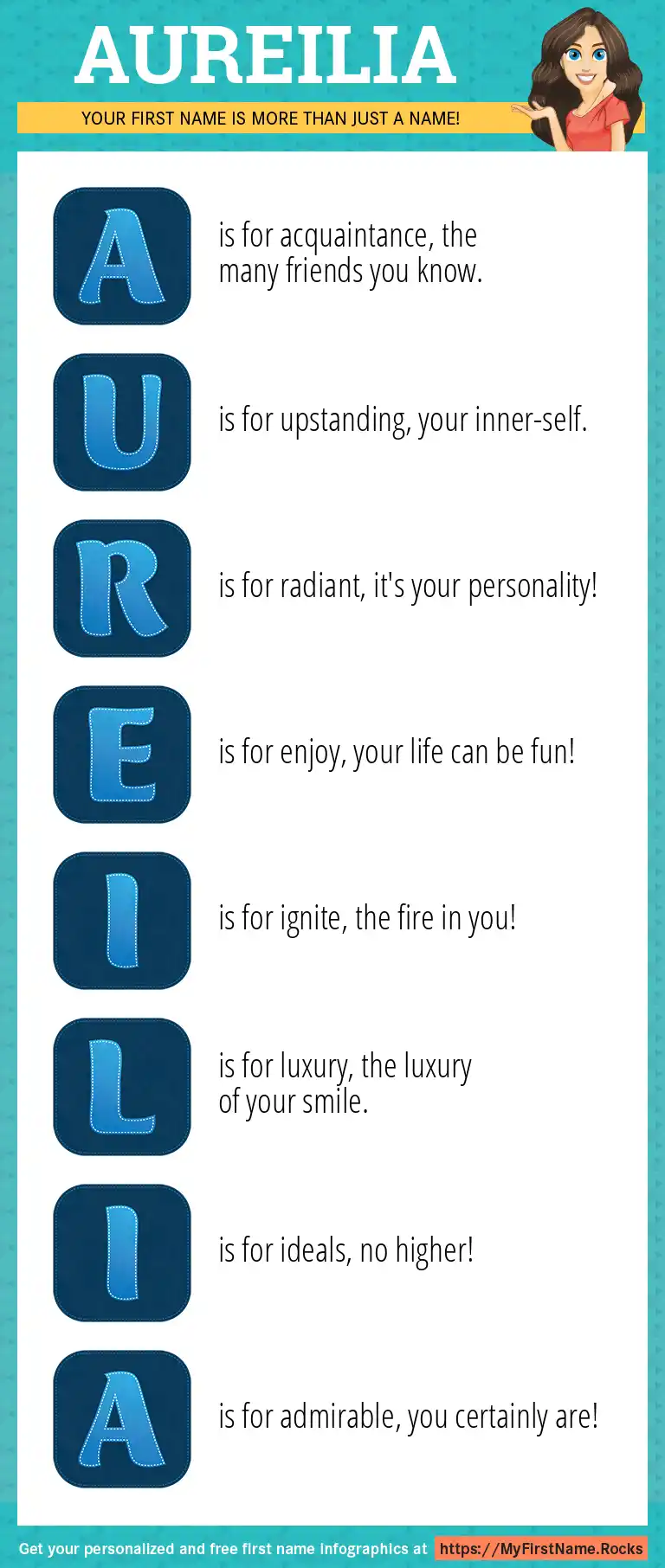 AUREILIA

YOUR FIRST NAME IS MORE THAN JUST A NAME!

A is for acquaintance, the many friends you know.

U is for upstanding, your inner-self.

R is for radiant, it's your personality!

E is for enjoy, your life can be fun!

I is for ignite, the fire in you!

L is for luxury, the luxury of your smile.

I is for ideals, no higher!

A is for admirable, you certainly are!

Get your personalized and free first name infographics at https://MyFirstName.Rocks