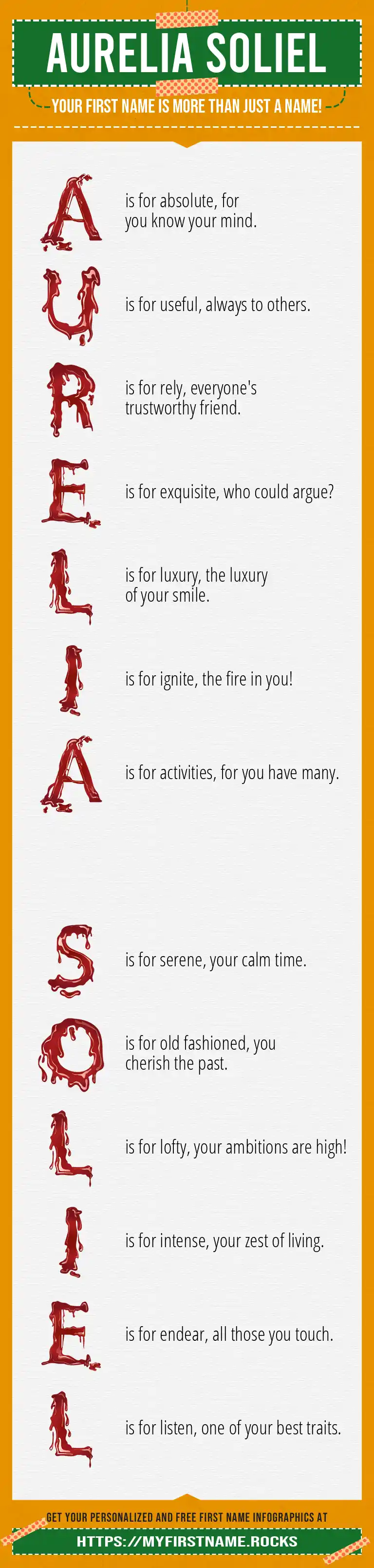 AURELIA SOLIEL

YOUR FIRST NAME IS MORE THAN JUST A NAME!

A is for absolute, for you know your mind.

U is for useful, always to others.

R is for rely, everyone's trustworthy friend.

E is for exquisite, who could argue?

L is for luxury, the luxury of your smile.

I is for ignite, the fire in you!

A is for activities, for you have many.

S is for serene, your calm time.

O is for old fashioned, you cherish the past.

L is for lofty, your ambitions are high!

I is for intense, your zest of living.

E is for endear, all those you touch.

L is for listen, one of your best traits.

GET YOUR PERSONALIZED AND FREE FIRST NAME INFOGRAPHICS AT

HTTPS://MYFIRSTNAME.ROCKS