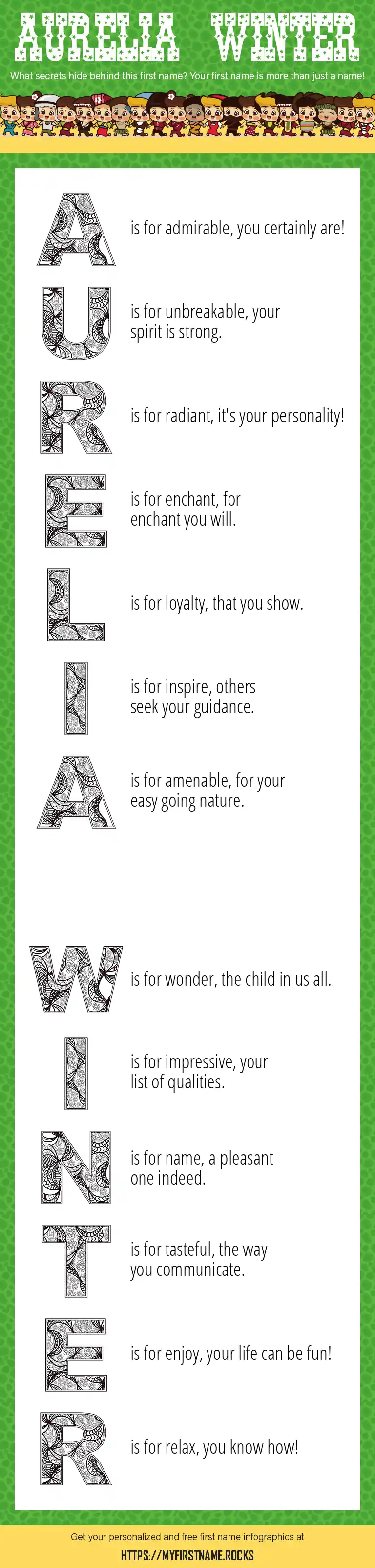 AURELIA WINTER

What secrets hide behind this first name? Your first name is more than just a name!

A is for admirable, you certainly are!

U is for unbreakable, your spirit is strong.

R is for radiant, it's your personality!

E is for enchant, for enchant you will.

L is for loyalty, that you show.

I is for inspire, others seek your guidance.

A is for amenable, for your easy going nature.

W is for wonder, the child in us all.

I is for impressive, your list of qualities.

N is for name, a pleasant one indeed.

T is for tasteful, the way you communicate.

E is for enjoy, your life can be fun!

R is for relax, you know how!

Get your personalized and free first name infographics at

HTTPS://MYFIRSTNAME.ROCKS