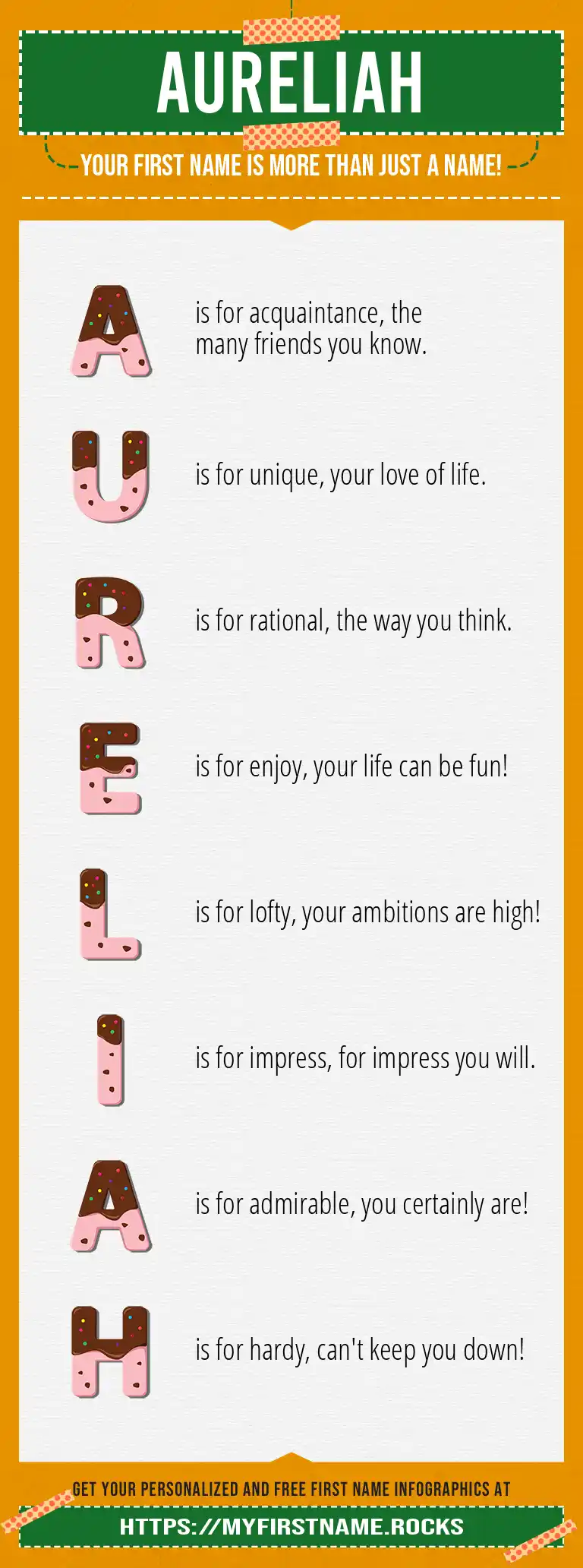 AURELIAH

YOUR FIRST NAME IS MORE THAN JUST A NAME!

A is for acquaintance, the many friends you know.

U is for unique, your love of life.

R is for rational, the way you think.

E is for enjoy, your life can be fun!

L is for lofty, your ambitions are high!

I is for impress, for impress you will.

A is for admirable, you certainly are!

H is for hardy, can't keep you down!

GET YOUR PERSONALIZED AND FREE FIRST NAME INFOGRAPHICS AT

HTTPS://MYFIRSTNAME.ROCKS