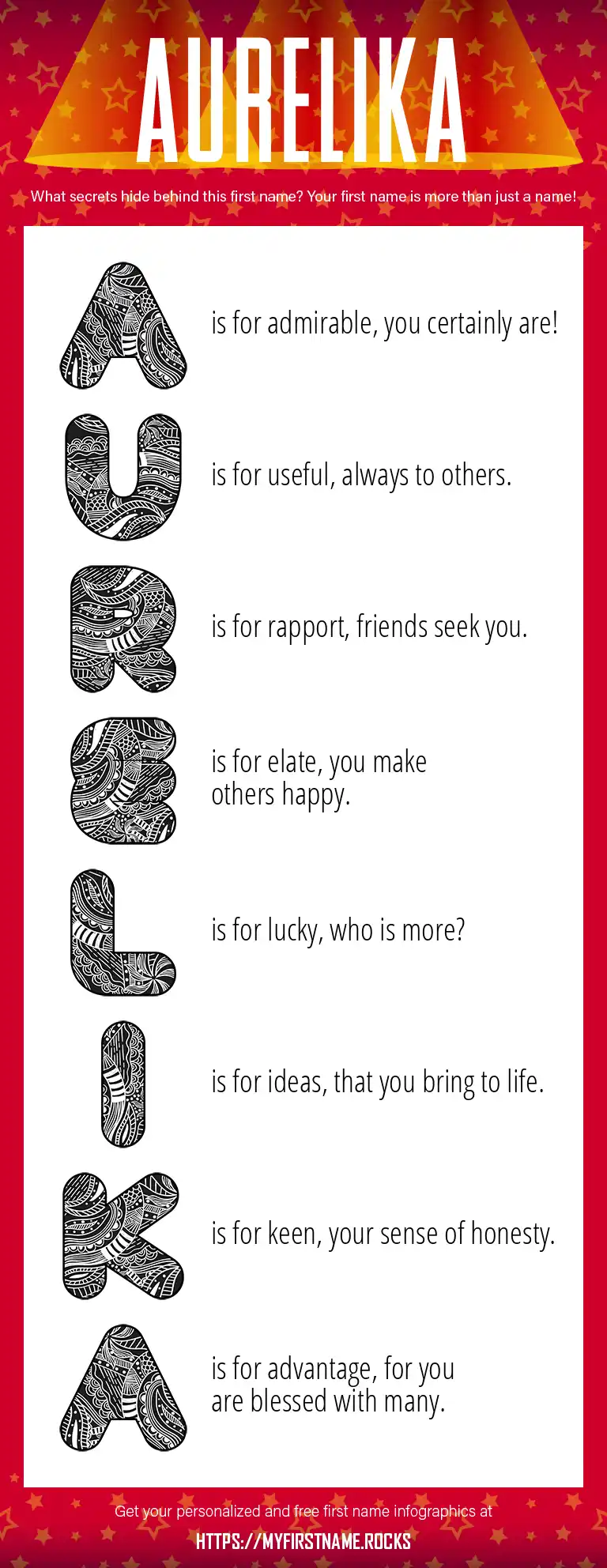 AURELIKA

What secrets hide behind this first name? Your first name is more than just a name!

A is for admirable, you certainly are!

U is for useful, always to others.

R is for rapport, friends seek you.

E is for elate, you make others happy.

L is for lucky, who is more?

I is for ideas, that you bring to life.

K is for keen, your sense of honesty.

A is for advantage, for you are blessed with many.

Get your personalized and free first name infographics at

HTTPS://MYFIRSTNAME.ROCKS