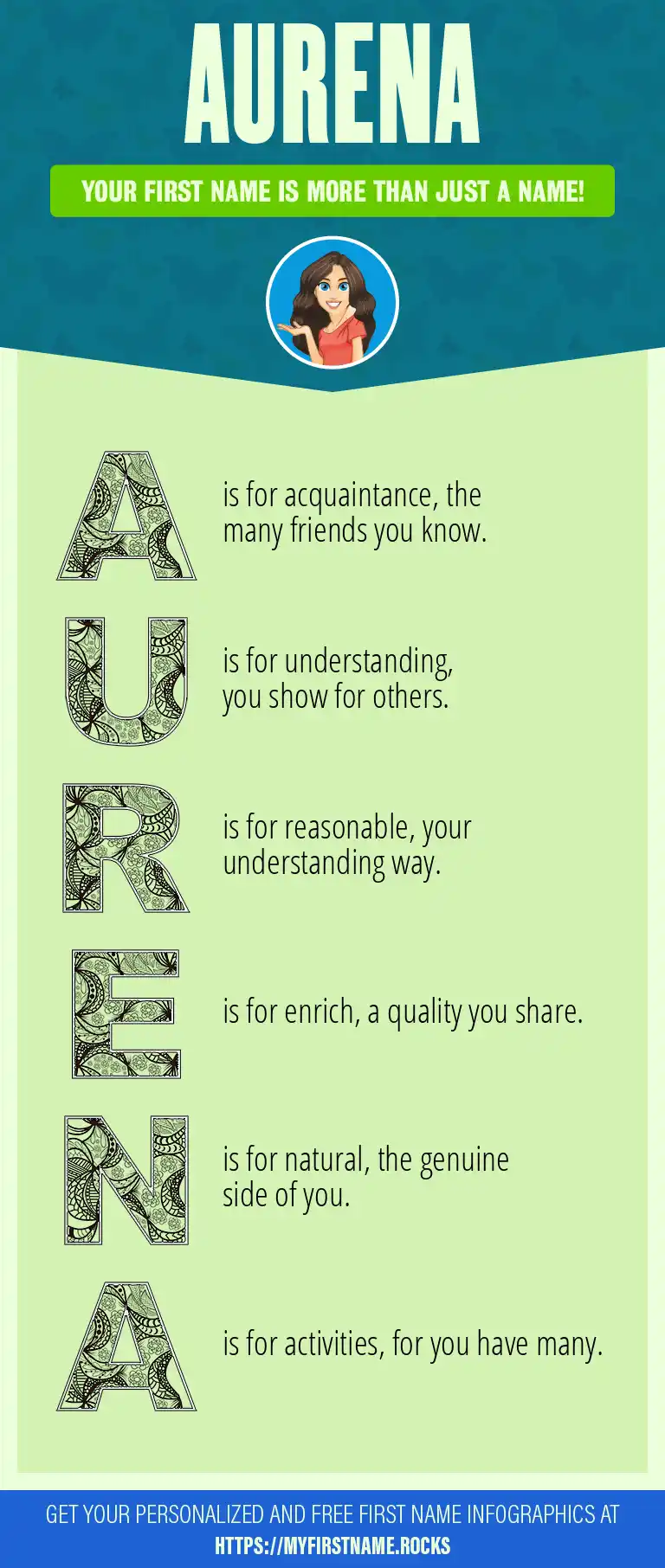 AURENA

YOUR FIRST NAME IS MORE THAN JUST A NAME!

A is for acquaintance, the many friends you know.

U is for understanding, you show for others.

R is for reasonable, your understanding way.

E is for enrich, a quality you share.

N is for natural, the genuine side of you.

A is for activities, for you have many.

GET YOUR PERSONALIZED AND FREE FIRST NAME INFOGRAPHICS AT HTTPS://MYFIRSTNAME.ROCKS