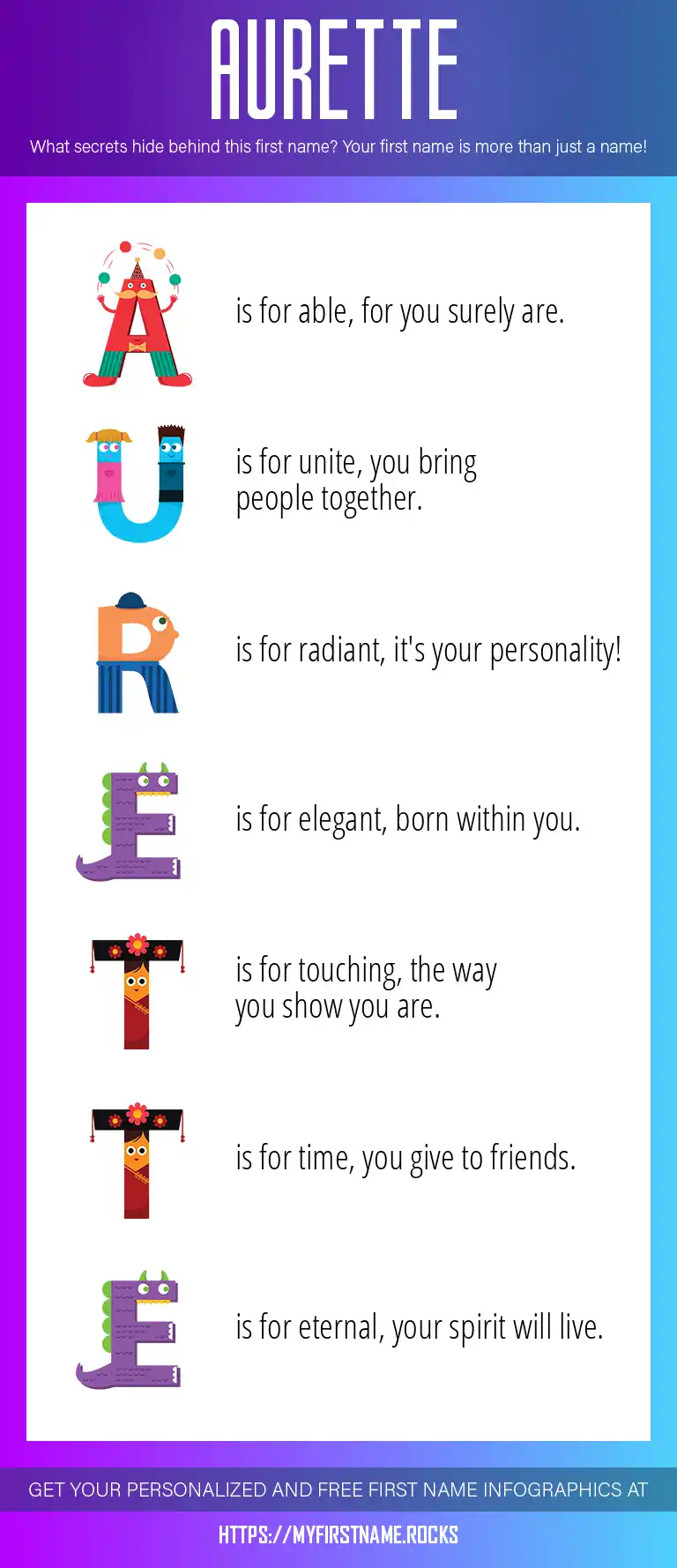 AURETTE

What secrets hide behind this first name? Your first name is more than just a name!

A is for able, for you surely are.

U is for unite, you bring people together.

R is for radiant, it's your personality!

E is for elegant, born within you.

T is for touching, the way you show you are.

T is for time, you give to friends.

E is for eternal, your spirit will live.

GET YOUR PERSONALIZED AND FREE FIRST NAME INFOGRAPHICS AT

HTTPS://MYFIRSTNAME.ROCKS