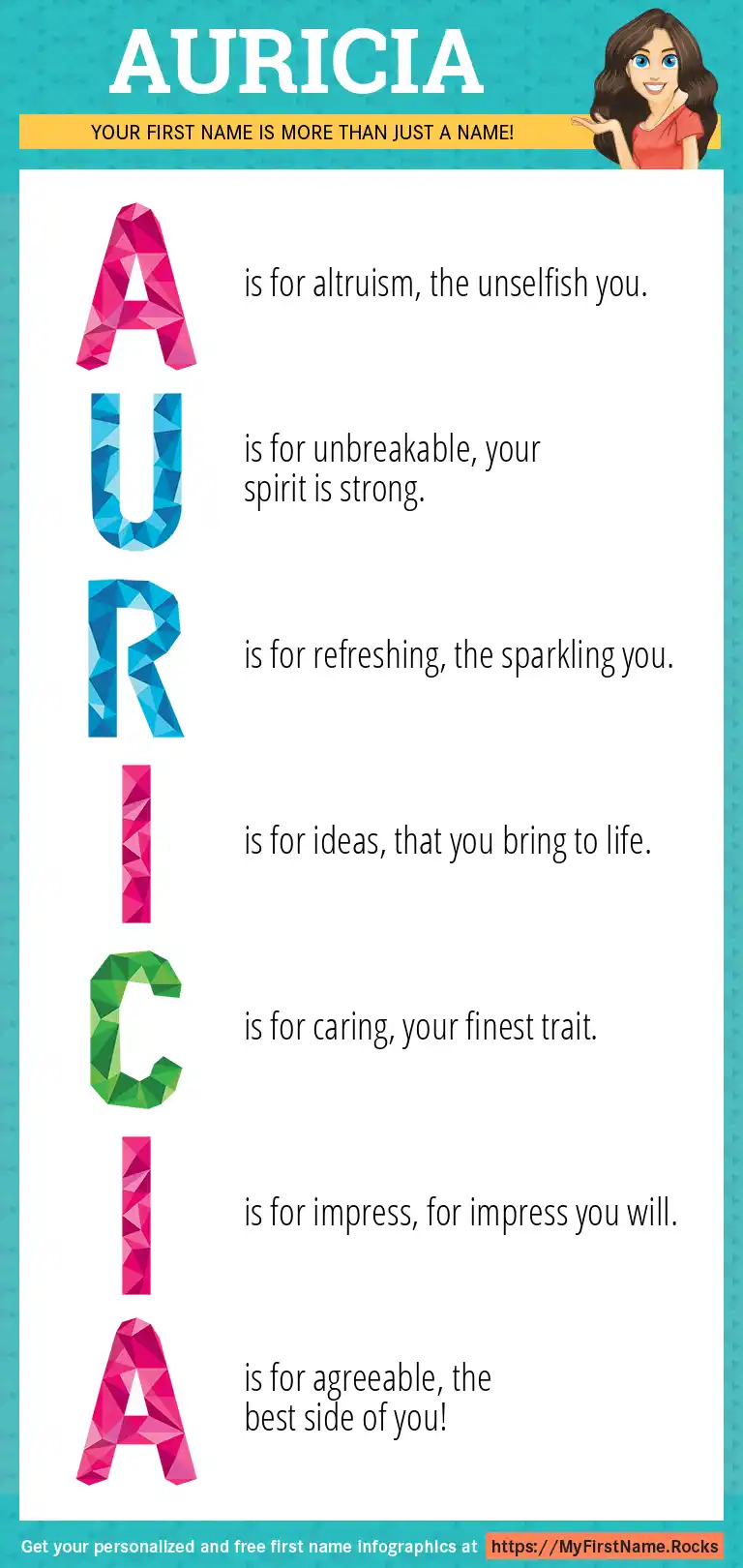 AURICIA

YOUR FIRST NAME IS MORE THAN JUST A NAME!

A is for altruism, the unselfish you.

U is for unbreakable, your spirit is strong.

R is for refreshing, the sparkling you.

I is for ideas, that you bring to life.

C is for caring, your finest trait.

I is for impress, for impress you will.

A is for agreeable, the best side of you!

Get your personalized and free first name infographics at https://MyFirstName.Rocks