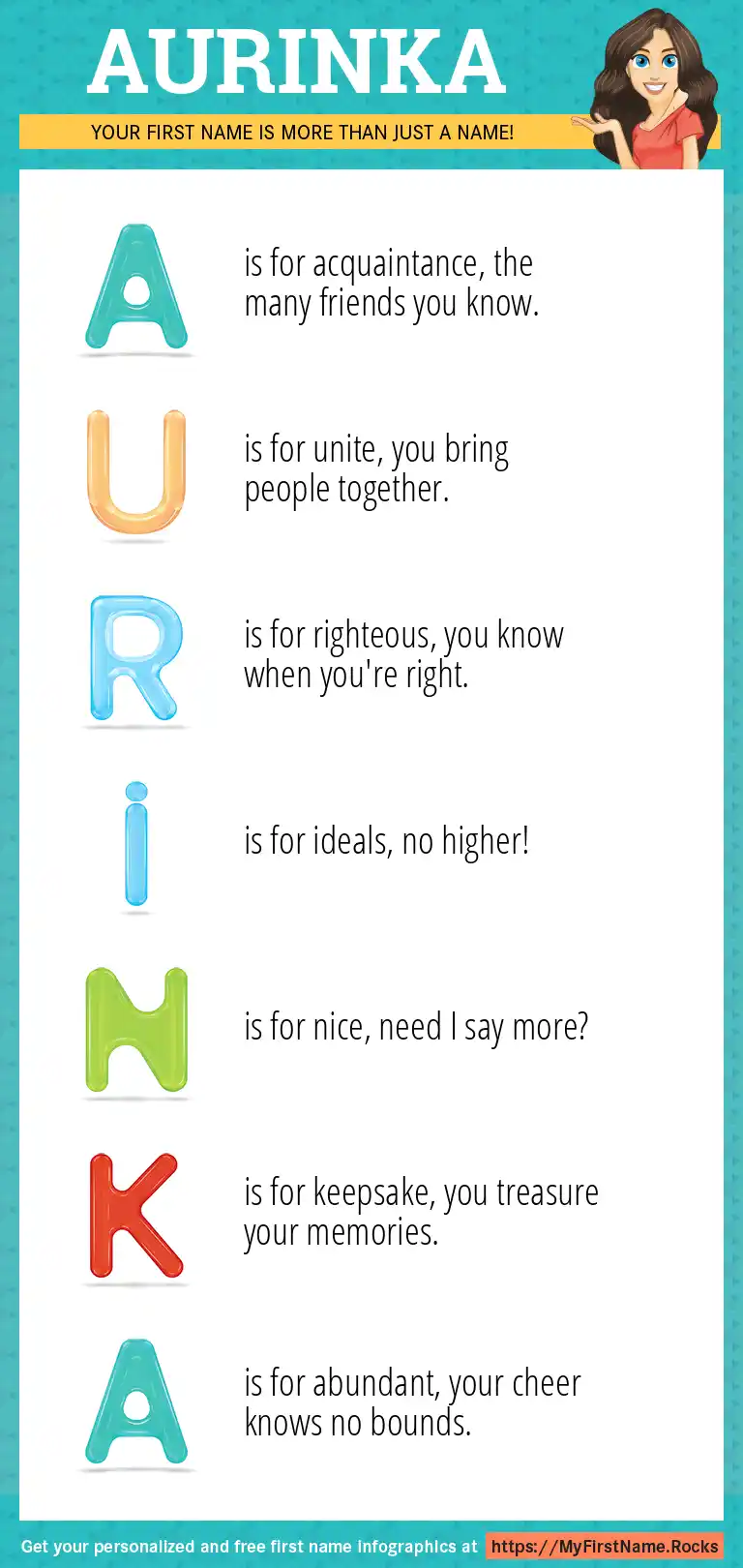 AURINKA

YOUR FIRST NAME IS MORE THAN JUST A NAME!

A is for acquaintance, the many friends you know.

U is for unite, you bring people together.

R is for righteous, you know when you're right.

i is for ideals, no higher!

N is for nice, need I say more?

K is for keepsake, you treasure your memories.

A is for abundant, your cheer knows no bounds.

Get your personalized and free first name infographics at https://MyFirstName.Rocks