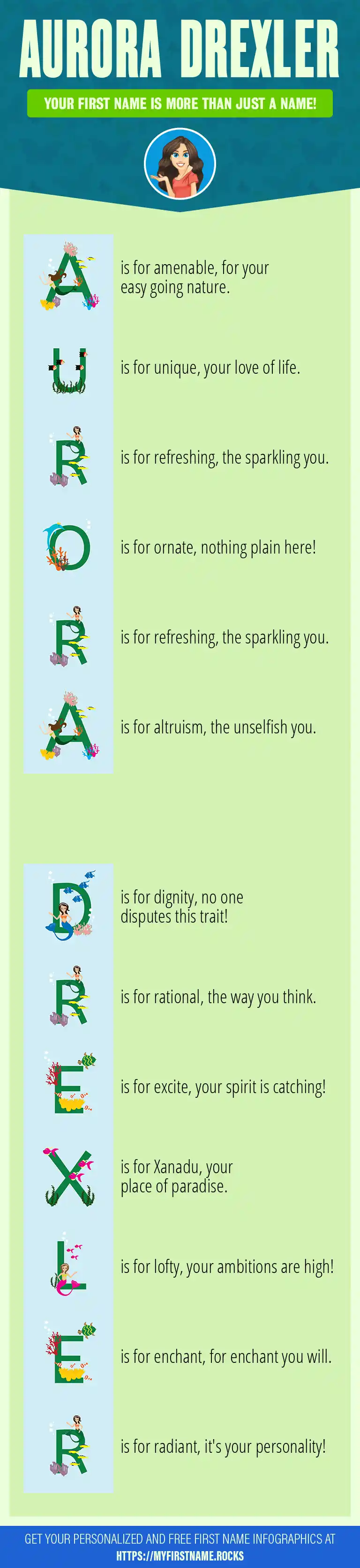 AURORA DREXLER

YOUR FIRST NAME IS MORE THAN JUST A NAME!

A is for amenable, for your easy going nature.

U is for unique, your love of life.

R is for refreshing, the sparkling you.

O is for ornate, nothing plain here!

R is for refreshing, the sparkling you.

A is for altruism, the unselfish you.

D is for dignity, no one disputes this trait!

R is for rational, the way you think.

E is for excite, your spirit is catching!

X is for Xanadu, your place of paradise.

L is for lofty, your ambitions are high!

E is for enchant, for enchant you will.

R is for radiant, it's your personality!

GET YOUR PERSONALIZED AND FREE FIRST NAME INFOGRAPHICS AT HTTPS://MYFIRSTNAME.ROCKS