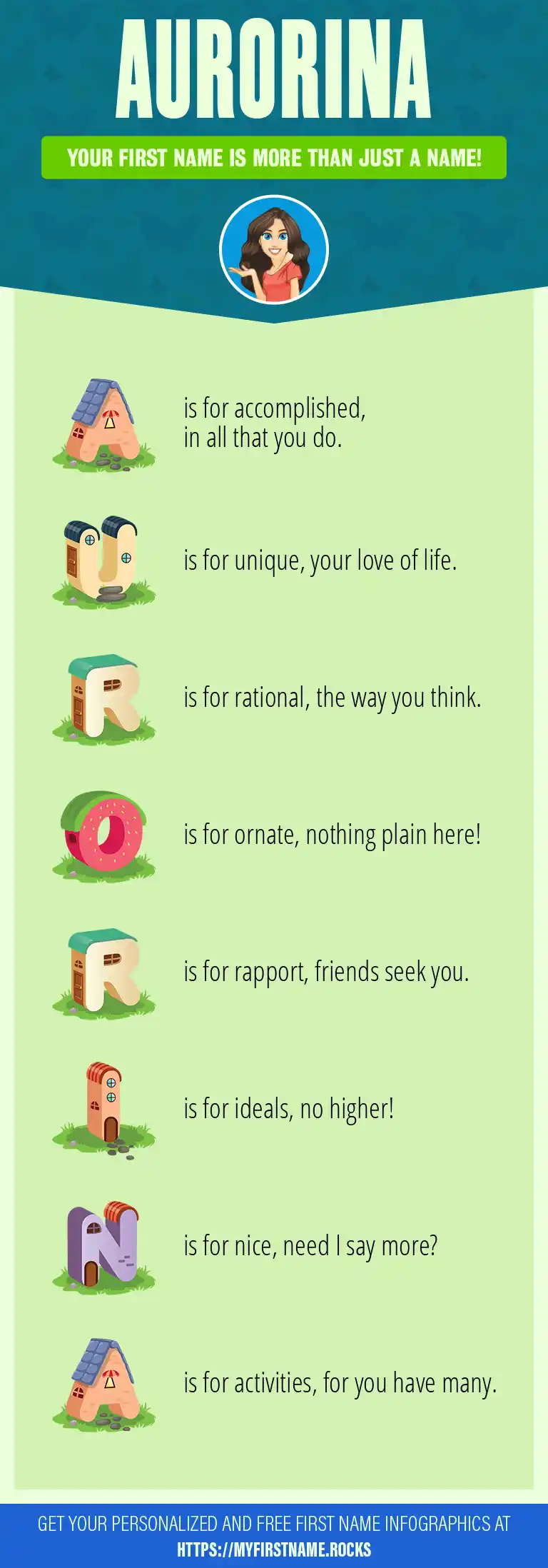 AURORINA

YOUR FIRST NAME IS MORE THAN JUST A NAME!

A is for accomplished, in all that you do.

U is for unique, your love of life.

R is for rational, the way you think.

O is for ornate, nothing plain here!

R is for rapport, friends seek you.

I is for ideals, no higher!

N is for nice, need I say more?

A is for activities, for you have many.

GET YOUR PERSONALIZED AND FREE FIRST NAME INFOGRAPHICS AT HTTPS://MYFIRSTNAME.ROCKS