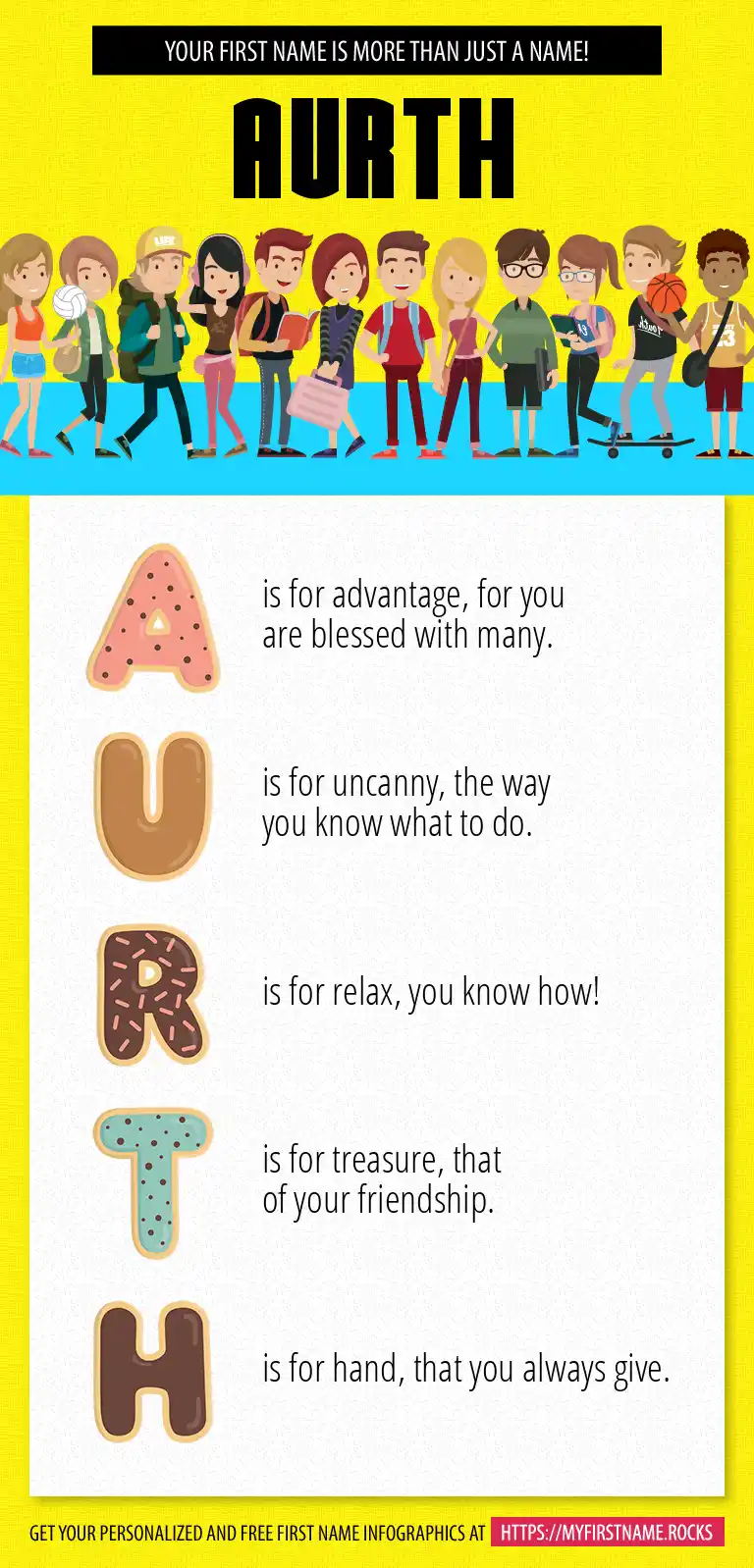 YOUR FIRST NAME IS MORE THAN JUST A NAME!

AURTH

A is for advantage, for you are blessed with many.

U is for uncanny, the way you know what to do.

R is for relax, you know how!

T is for treasure, that of your friendship.

H is for hand, that you always give.

GET YOUR PERSONALIZED AND FREE FIRST NAME INFOGRAPHICS AT HTTPS://MYFIRSTNAME.ROCKS