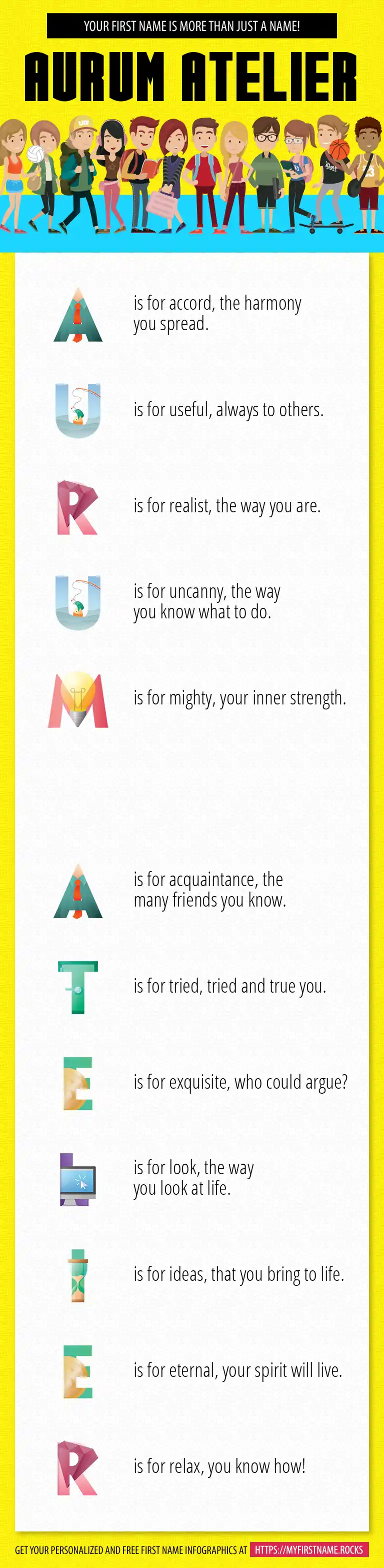 YOUR FIRST NAME IS MORE THAN JUST A NAME!

AURUM ATELIER

A is for accord, the harmony you spread.

U is for useful, always to others.

R is for realist, the way you are.

U is for uncanny, the way you know what to do.

M is for mighty, your inner strength.

A is for acquaintance, the many friends you know.

T is for tried, tried and true you.

E is for exquisite, who could argue?

L is for look, the way you look at life.

I is for ideas, that you bring to life.

E is for eternal, your spirit will live.

R is for relax, you know how!

GET YOUR PERSONALIZED AND FREE FIRST NAME INFOGRAPHICS AT HTTPS://MYFIRSTNAME.ROCKS