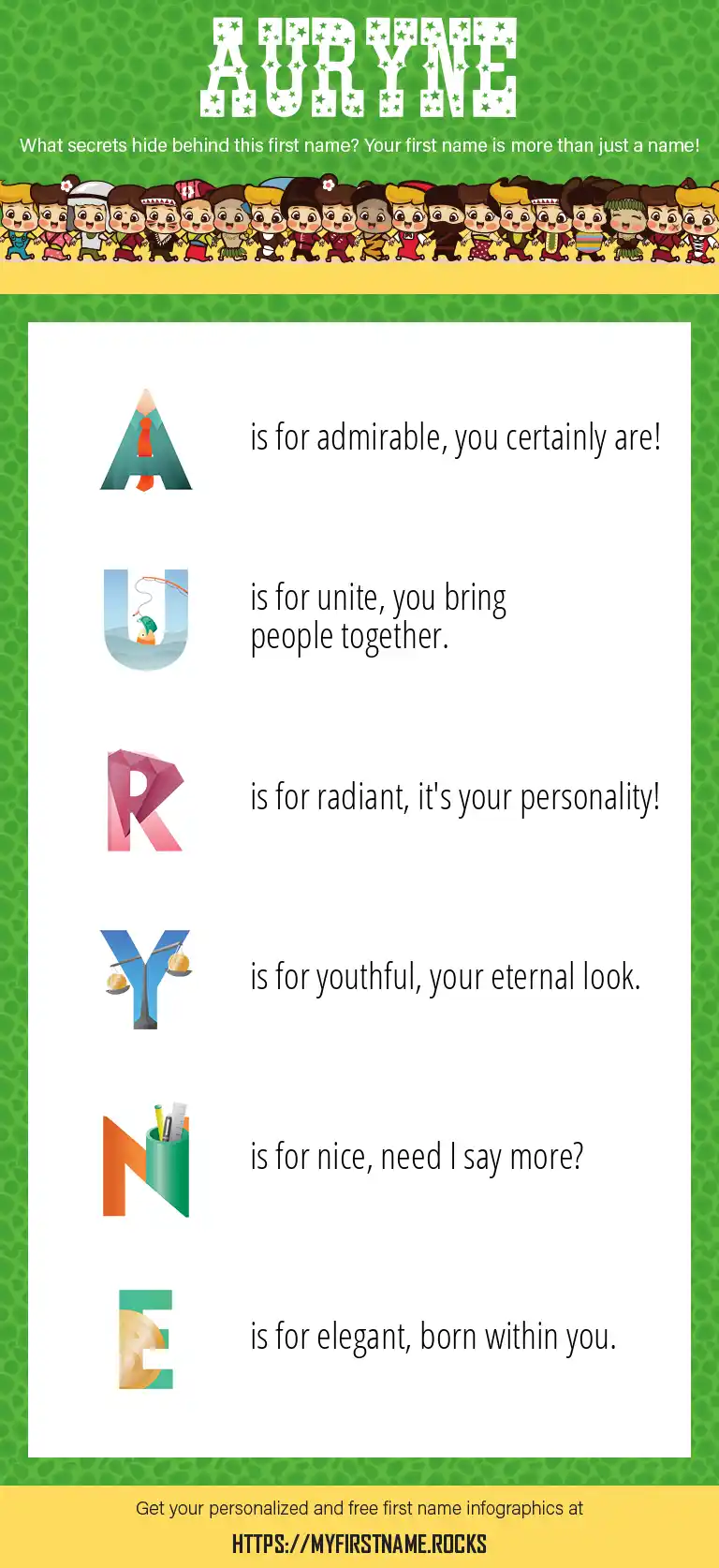 AURYNE

What secrets hide behind this first name? Your first name is more than just a name!

A is for admirable, you certainly are!

U is for unite, you bring people together.

R is for radiant, it's your personality!

Y is for youthful, your eternal look.

N is for nice, need I say more?

E is for elegant, born within you.

Get your personalized and free first name infographics at

HTTPS://MYFIRSTNAME.ROCKS