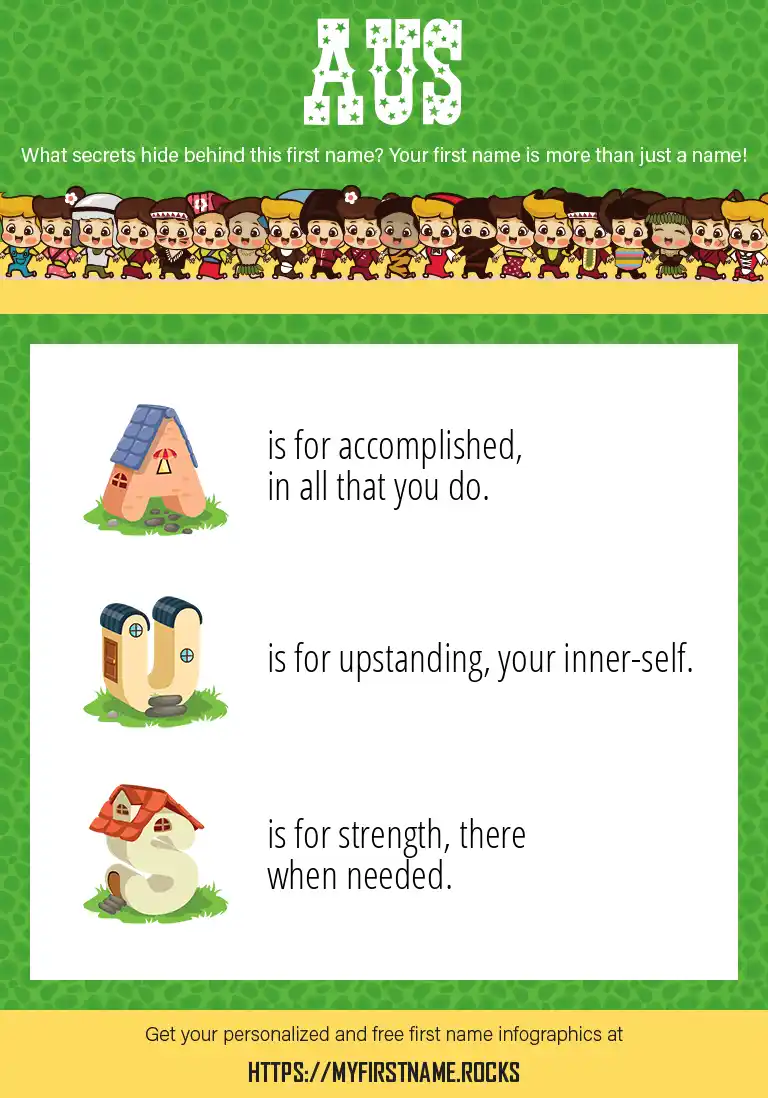 AUS

What secrets hide behind this first name? Your first name is more than just a name!

A is for accomplished, in all that you do.

U is for upstanding, your inner-self.

S is for strength, there when needed.

Get your personalized and free first name infographics at

HTTPS://MYFIRSTNAME.ROCKS