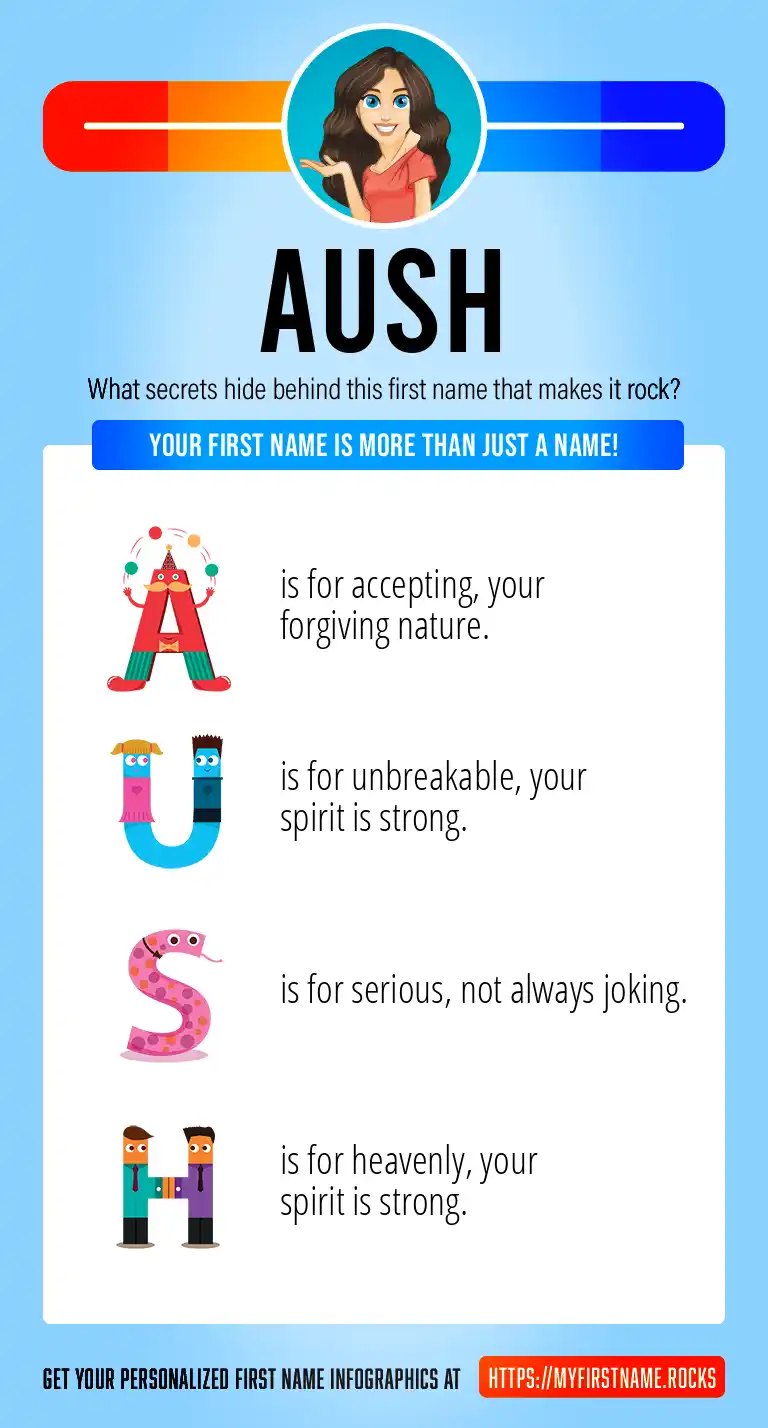 AUSH

What secrets hide behind this first name that makes it rock?

YOUR FIRST NAME IS MORE THAN JUST A NAME!

A is for accepting, your forgiving nature.

U is for unbreakable, your spirit is strong.

S is for serious, not always joking.

H is for heavenly, your spirit is strong.

GET YOUR PERSONALIZED FIRST NAME INFOGRAPHICS AT HTTPS://MYFIRSTNAME.ROCKS