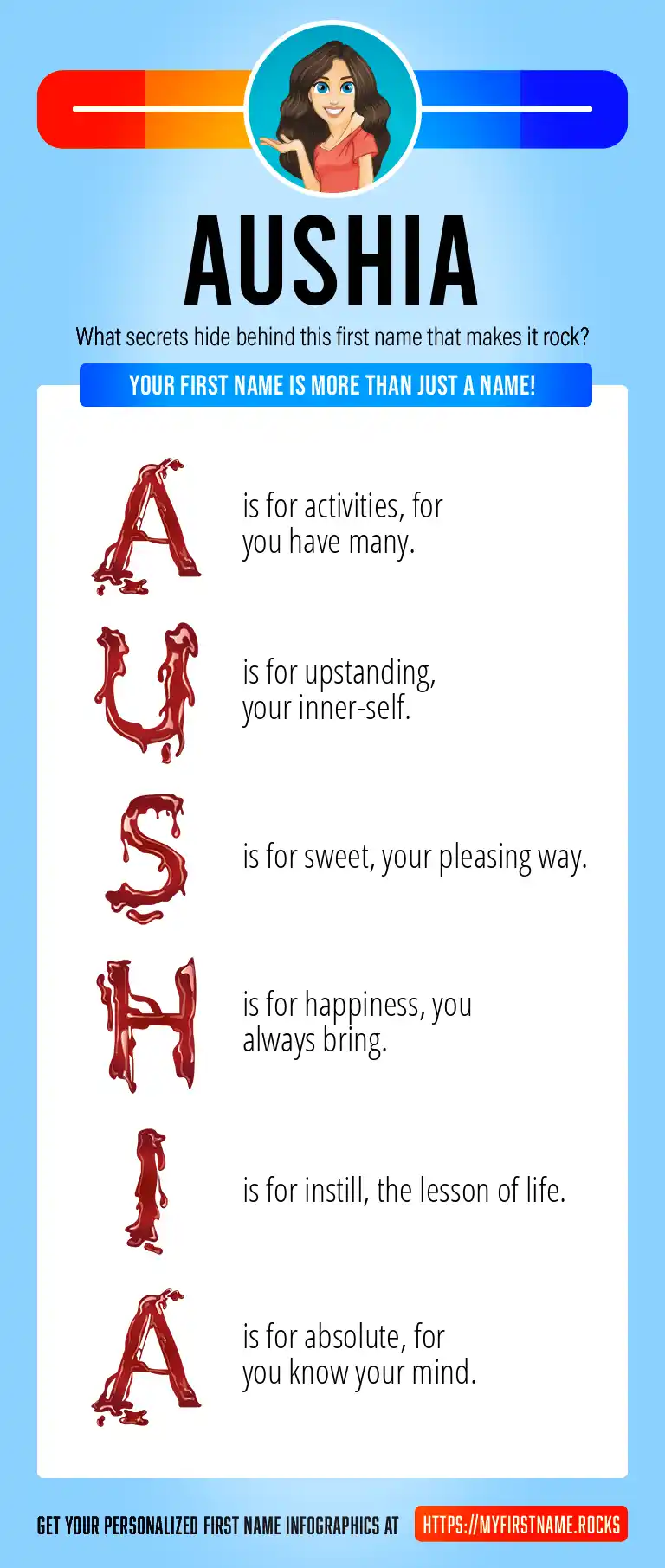 AUSHIA

What secrets hide behind this first name that makes it rock?

YOUR FIRST NAME IS MORE THAN JUST A NAME!

A is for activities, for you have many.

U is for upstanding, your inner-self.

S is for sweet, your pleasing way.

H is for happiness, you always bring.

I is for instill, the lesson of life.

A is for absolute, for you know your mind.

GET YOUR PERSONALIZED FIRST NAME INFOGRAPHICS AT HTTPS://MYFIRSTNAME.ROCKS