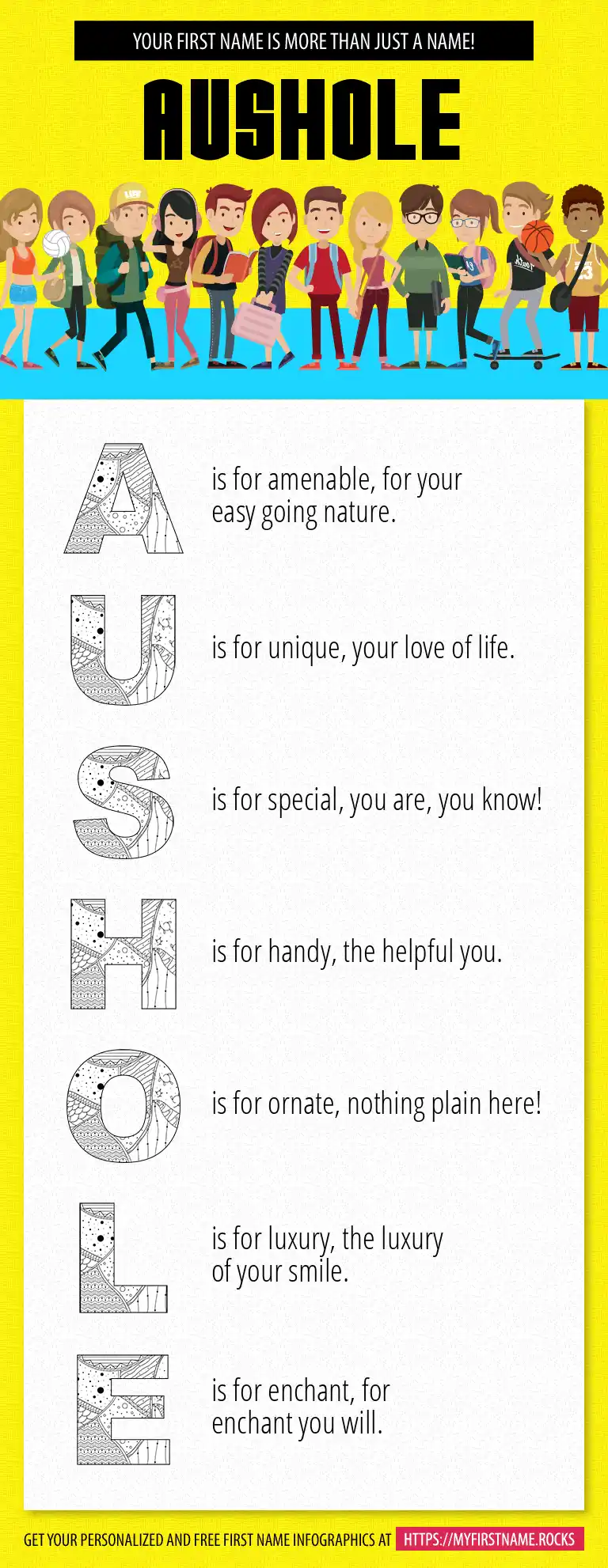 YOUR FIRST NAME IS MORE THAN JUST A NAME!

AUSHOLE

A is for amenable, for your easy going nature.

U is for unique, your love of life.

S is for special, you are, you know!

H is for handy, the helpful you.

O is for ornate, nothing plain here!

L is for luxury, the luxury of your smile.

E is for enchant, for enchant you will.

GET YOUR PERSONALIZED AND FREE FIRST NAME INFOGRAPHICS AT HTTPS://MYFIRSTNAME.ROCKS