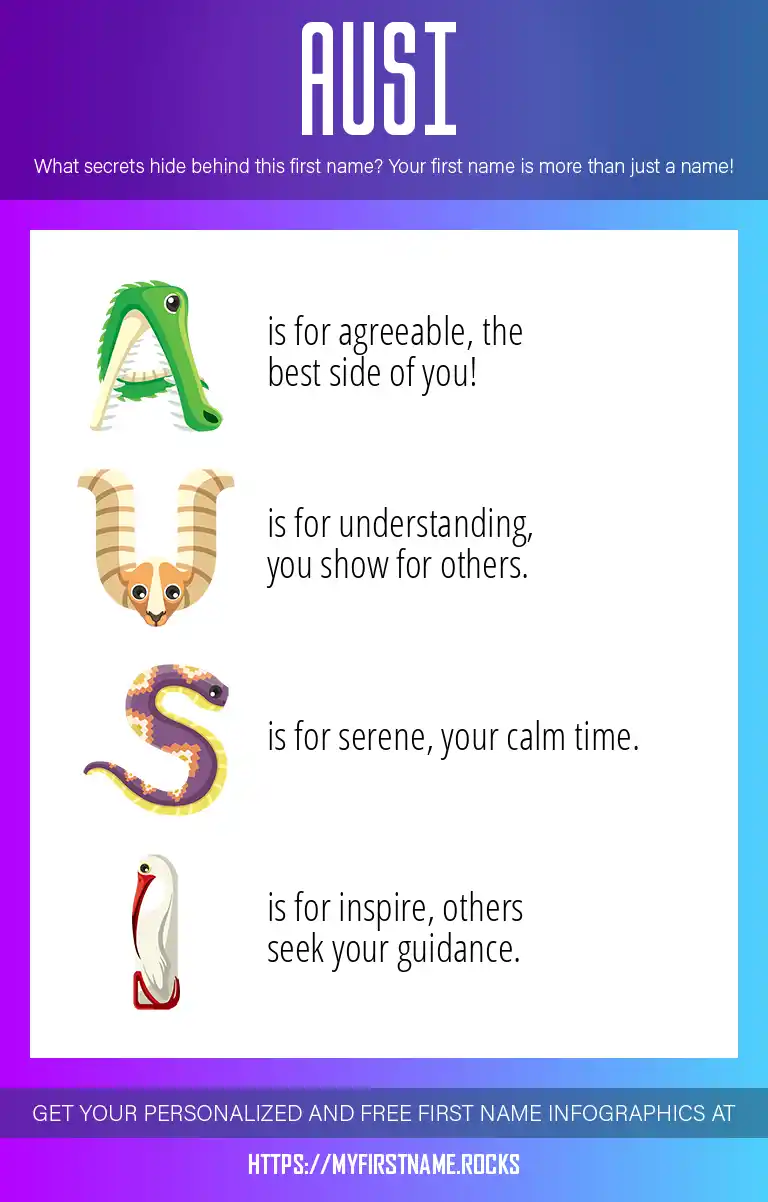 AUSI

What secrets hide behind this first name? Your first name is more than just a name!

A is for agreeable, the best side of you!

U is for understanding, you show for others.

S is for serene, your calm time.

I is for inspire, others seek your guidance.

GET YOUR PERSONALIZED AND FREE FIRST NAME INFOGRAPHICS AT

HTTPS://MYFIRSTNAME.ROCKS