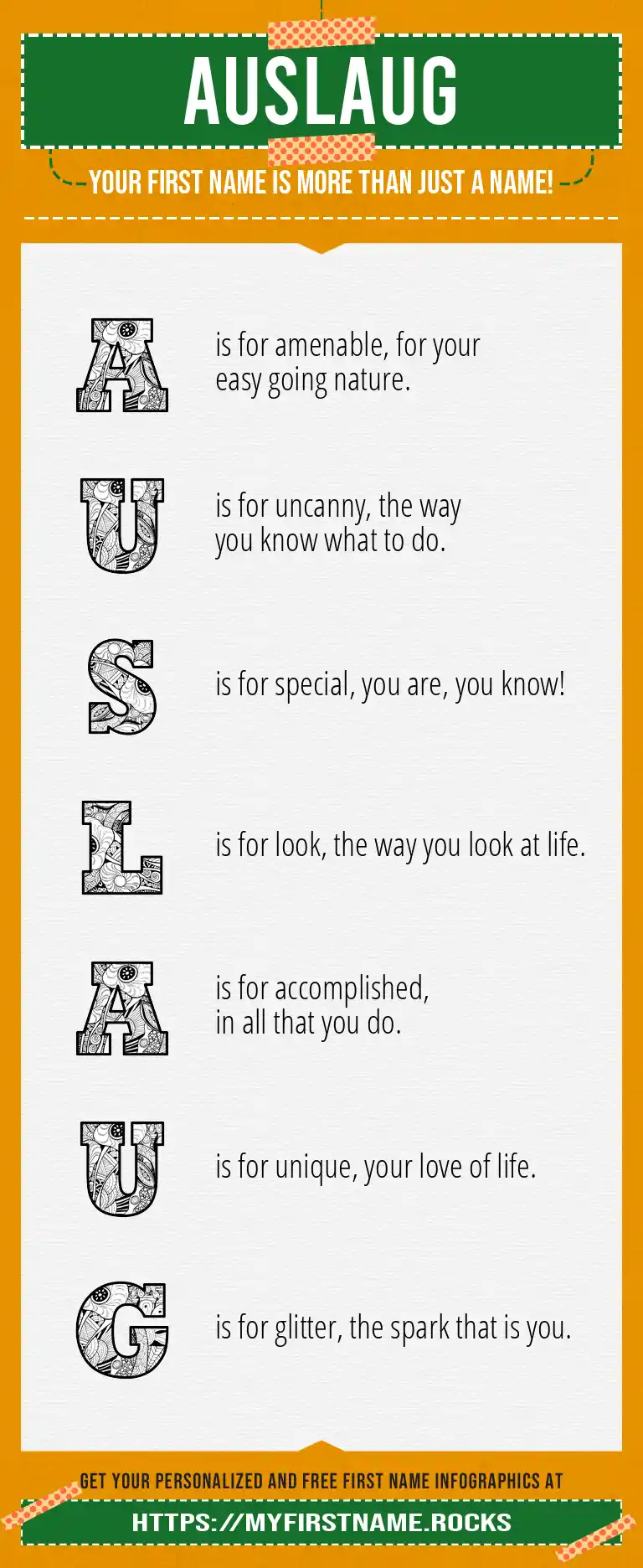 AUSLAUG

YOUR FIRST NAME IS MORE THAN JUST A NAME!

A is for amenable, for your easy going nature.

U is for uncanny, the way you know what to do.

S is for special, you are, you know!

L is for look, the way you look at life.

A is for accomplished, in all that you do.

U is for unique, your love of life.

G is for glitter, the spark that is you.

GET YOUR PERSONALIZED AND FREE FIRST NAME INFOGRAPHICS AT

HTTPS://MYFIRSTNAME.ROCKS