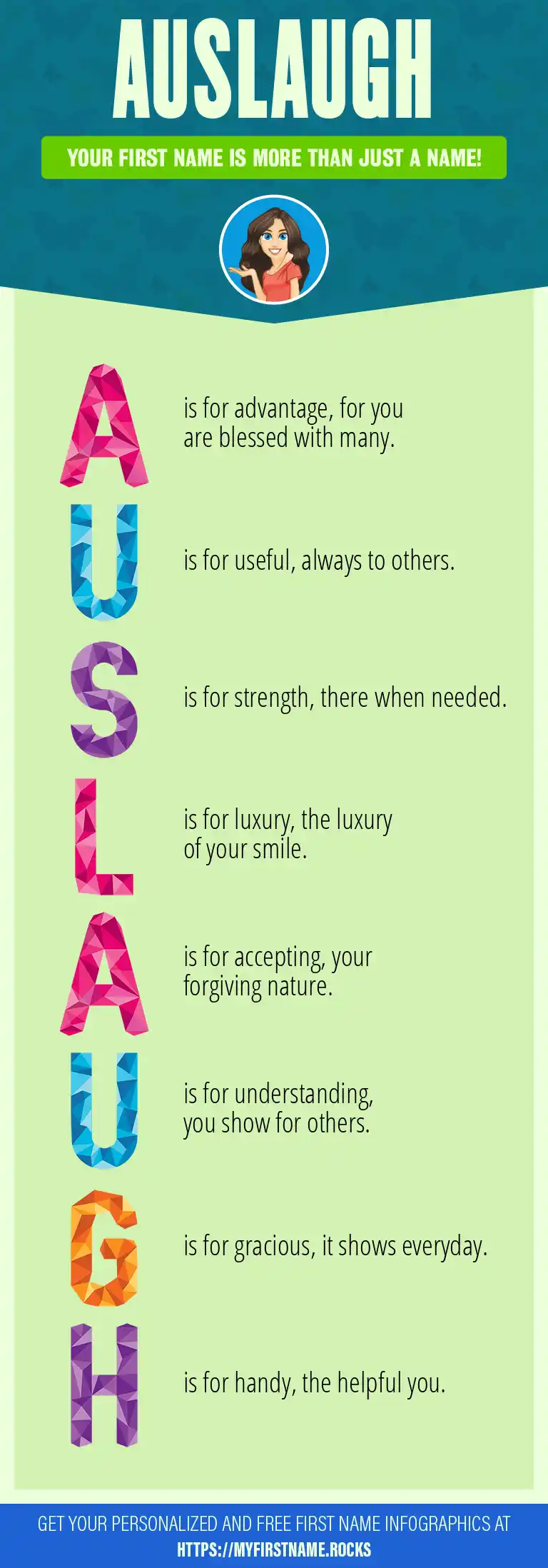 AUSLAUGH

YOUR FIRST NAME IS MORE THAN JUST A NAME!

A is for advantage, for you are blessed with many.

U is for useful, always to others.

S is for strength, there when needed.

L is for luxury, the luxury of your smile.

A is for accepting, your forgiving nature.

U is for understanding, you show for others.

G is for gracious, it shows everyday.

H is for handy, the helpful you.

GET YOUR PERSONALIZED AND FREE FIRST NAME INFOGRAPHICS AT HTTPS://MYFIRSTNAME.ROCKS