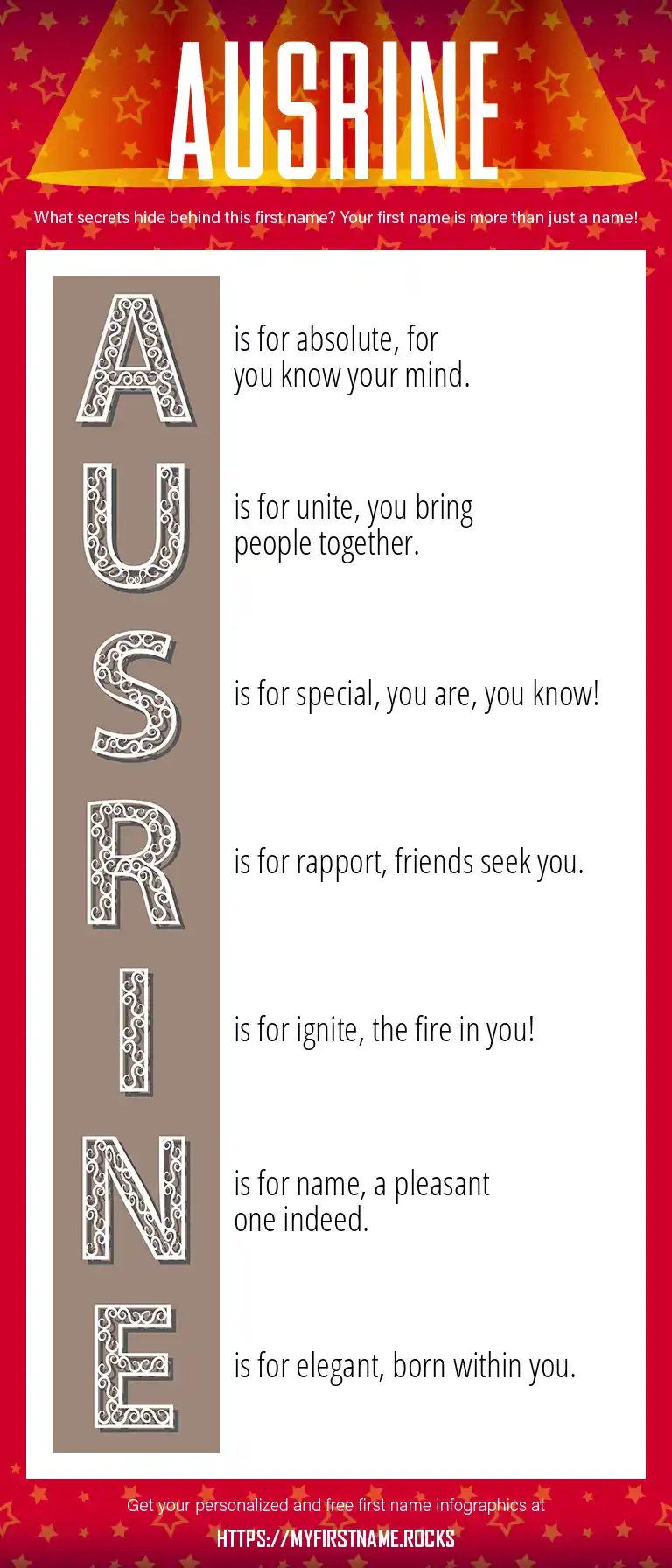 AUSRINE

What secrets hide behind this first name? Your first name is more than just a name!

A is for absolute, for you know your mind.

U is for unite, you bring people together.

S is for special, you are, you know!

R is for rapport, friends seek you.

I is for ignite, the fire in you!

N is for name, a pleasant one indeed.

E is for elegant, born within you.

Get your personalized and free first name infographics at

HTTPS://MYFIRSTNAME.ROCKS