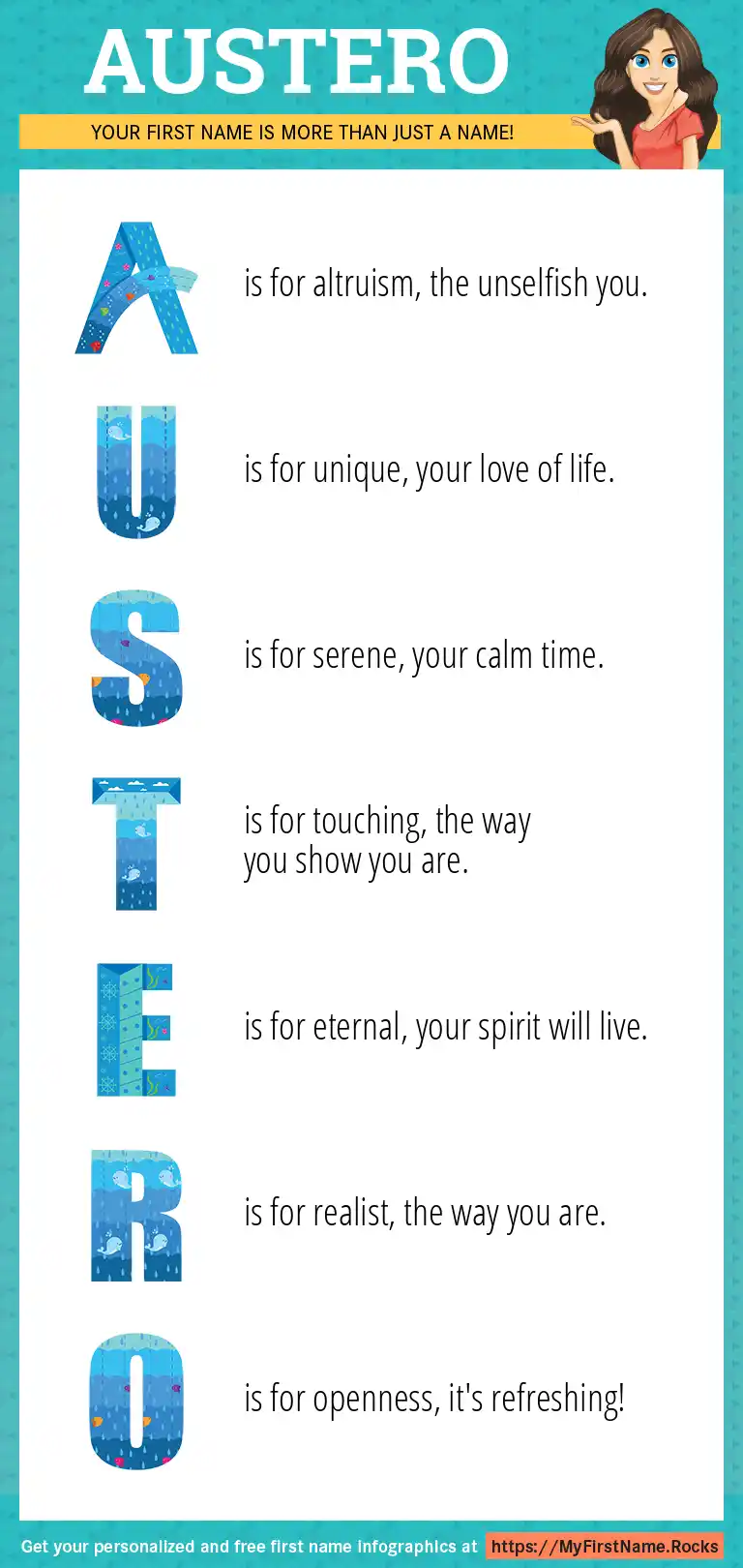 AUSTERO

YOUR FIRST NAME IS MORE THAN JUST A NAME!

A is for altruism, the unselfish you.

U is for unique, your love of life.

S is for serene, your calm time.

T is for touching, the way you show you are.

E is for eternal, your spirit will live.

R is for realist, the way you are.

O is for openness, it's refreshing!

Get your personalized and free first name infographics at https://MyFirstName.Rocks