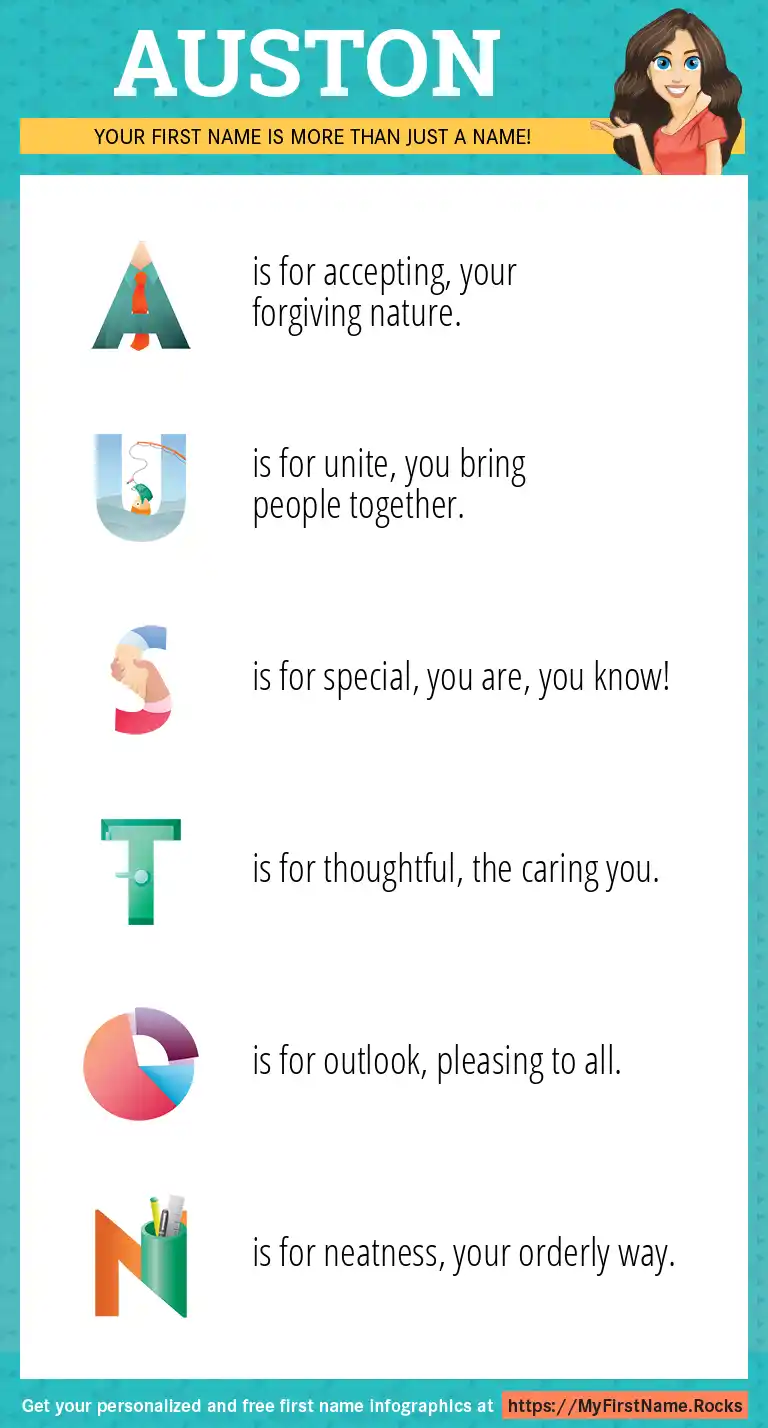 AUSTON

YOUR FIRST NAME IS MORE THAN JUST A NAME!

A is for accepting, your forgiving nature.

U is for unite, you bring people together.

S is for special, you are, you know!

T is for thoughtful, the caring you.

O is for outlook, pleasing to all.

N is for neatness, your orderly way.

Get your personalized and free first name infographics at https://MyFirstName.Rocks