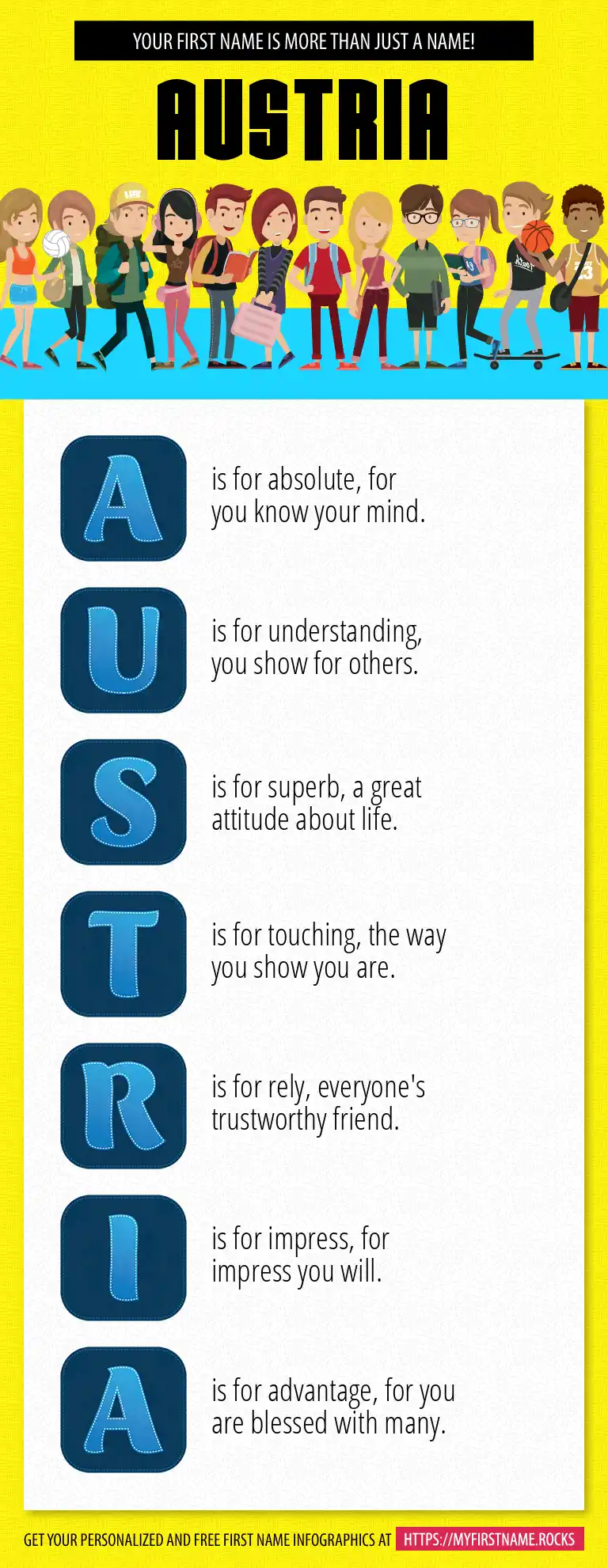 YOUR FIRST NAME IS MORE THAN JUST A NAME!

AUSTRIA

A is for absolute, for you know your mind.

U is for understanding, you show for others.

S is for superb, a great attitude about life.

T is for touching, the way you show you are.

R is for rely, everyone's trustworthy friend.

I is for impress, for impress you will.

A is for advantage, for you are blessed with many.

GET YOUR PERSONALIZED AND FREE FIRST NAME INFOGRAPHICS AT HTTPS://MYFIRSTNAME.ROCKS