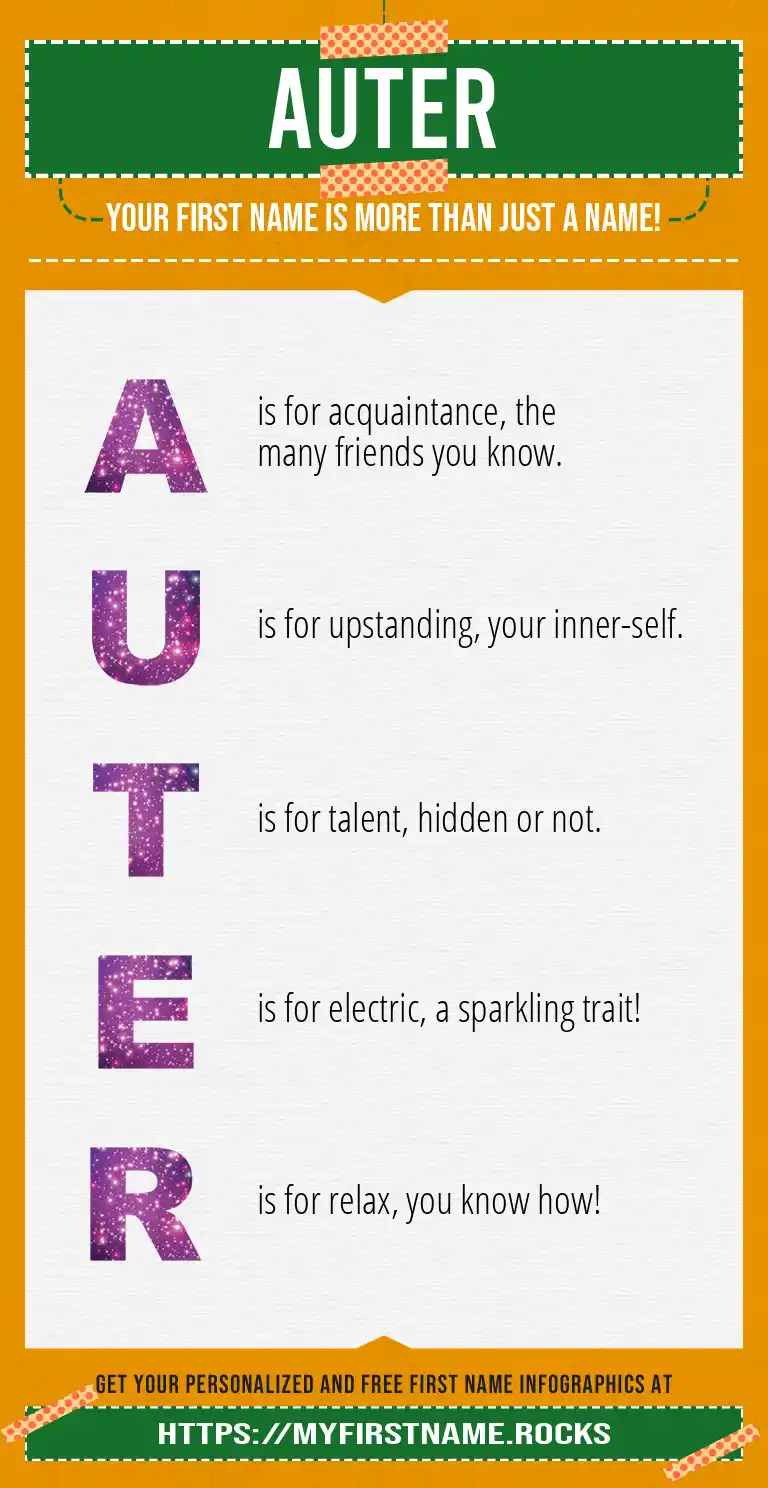 AUTER

YOUR FIRST NAME IS MORE THAN JUST A NAME!

A is for acquaintance, the many friends you know.

U is for upstanding, your inner-self.

T is for talent, hidden or not.

E is for electric, a sparkling trait!

R is for relax, you know how!

GET YOUR PERSONALIZED AND FREE FIRST NAME INFOGRAPHICS AT

HTTPS://MYFIRSTNAME.ROCKS