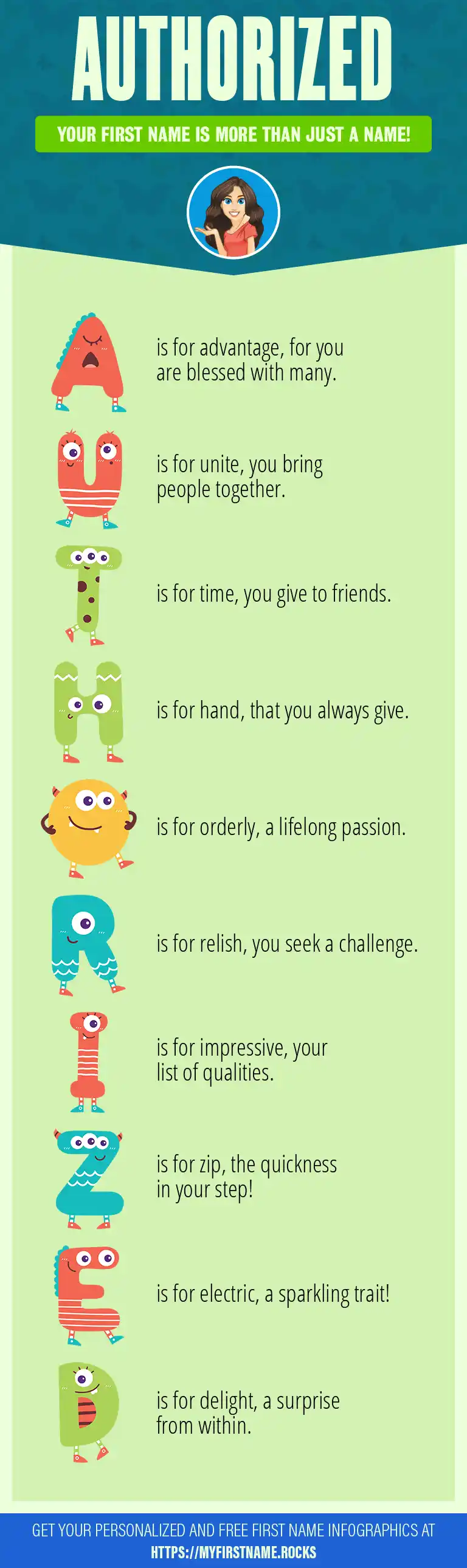 AUTHORIZED

YOUR FIRST NAME IS MORE THAN JUST A NAME!

A is for advantage, for you are blessed with many.

U is for unite, you bring people together.

T is for time, you give to friends.

H is for hand, that you always give.

O is for orderly, a lifelong passion.

R is for relish, you seek a challenge.

I is for impressive, your list of qualities.

Z is for zip, the quickness in your step!

E is for electric, a sparkling trait!

D is for delight, a surprise from within.

GET YOUR PERSONALIZED AND FREE FIRST NAME INFOGRAPHICS AT HTTPS://MYFIRSTNAME.ROCKS