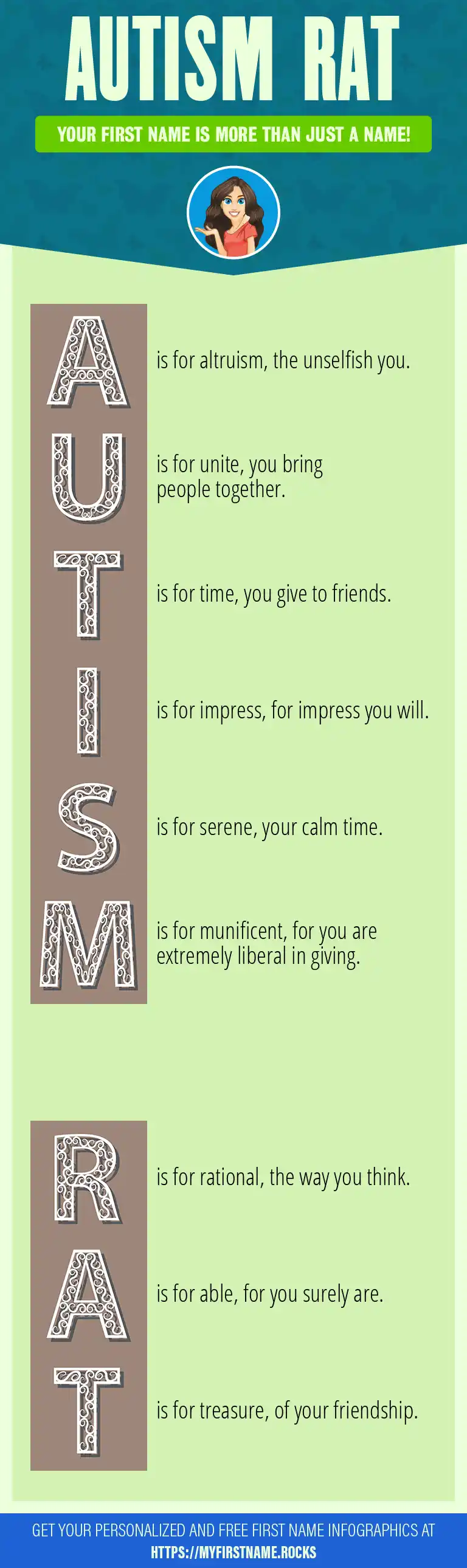 AUTISM RAT

YOUR FIRST NAME IS MORE THAN JUST A NAME!

A is for altruism, the unselfish you.

U is for unite, you bring people together.

T is for time, you give to friends.

I is for impress, for impress you will.

S is for serene, your calm time.

M is for munificent, for you are extremely liberal in giving.

R is for rational, the way you think.

A is for able, for you surely are.

T is for treasure, of your friendship.

GET YOUR PERSONALIZED AND FREE FIRST NAME INFOGRAPHICS AT HTTPS://MYFIRSTNAME.ROCKS