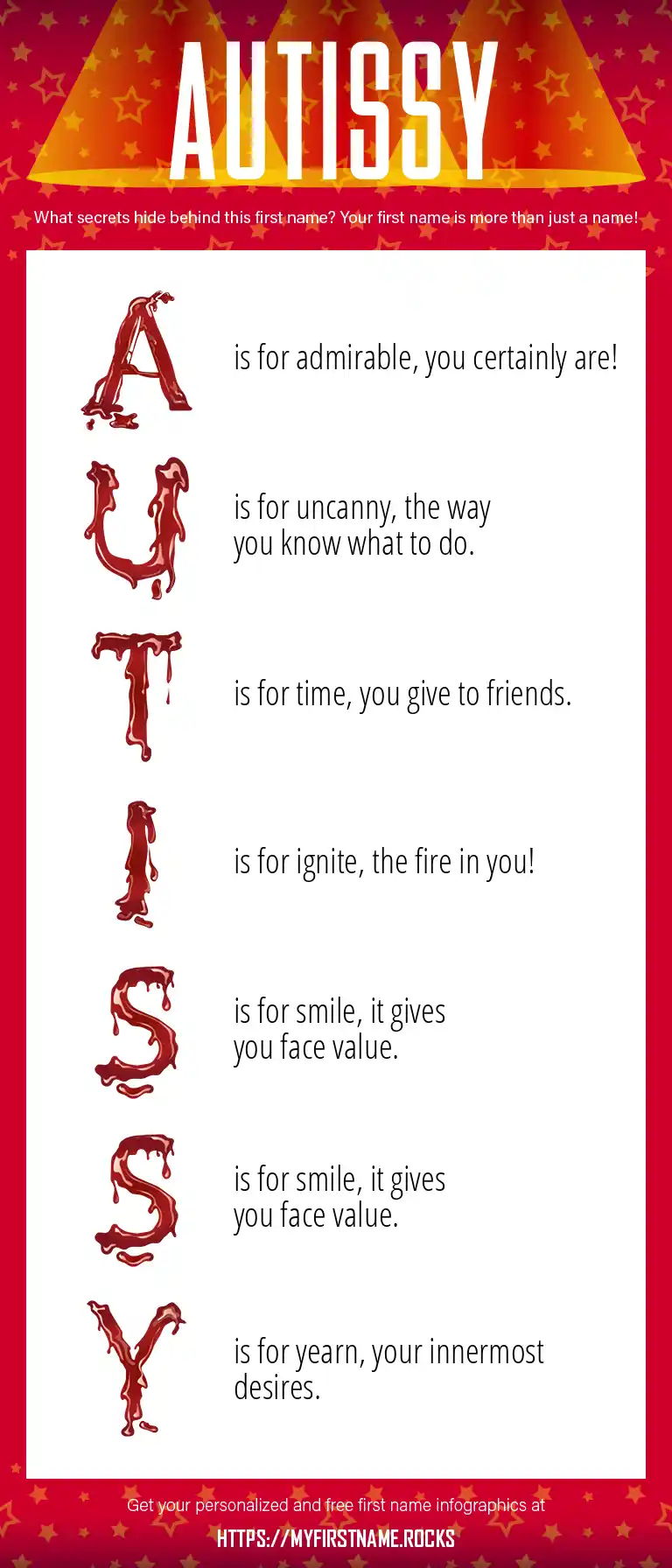 AUTISSY

What secrets hide behind this first name? Your first name is more than just a name!

A is for admirable, you certainly are!

U is for uncanny, the way you know what to do.

T is for time, you give to friends.

I is for ignite, the fire in you!

S is for smile, it gives you face value.

S is for smile, it gives you face value.

Y is for yearn, your innermost desires.

Get your personalized and free first name infographics at

HTTPS://MYFIRSTNAME.ROCKS