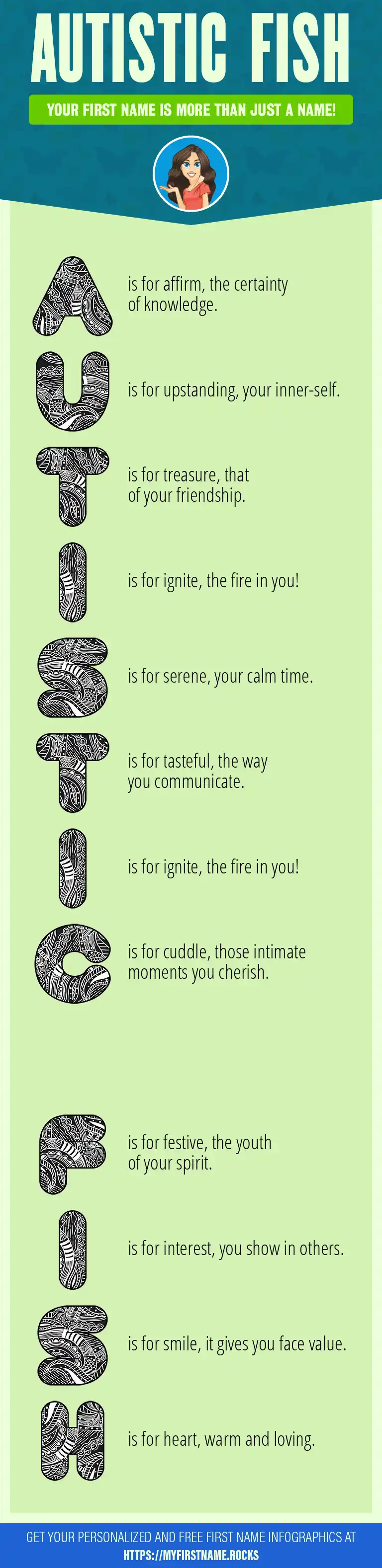 AUTISTIC FISH

YOUR FIRST NAME IS MORE THAN JUST A NAME!

A is for affirm, the certainty of knowledge.

U is for upstanding, your inner-self.

T is for treasure, that of your friendship.

I is for ignite, the fire in you!

S is for serene, your calm time.

T is for tasteful, the way you communicate.

I is for ignite, the fire in you!

C is for cuddle, those intimate moments you cherish.

F is for festive, the youth of your spirit.

I is for interest, you show in others.

S is for smile, it gives you face value.

H is for heart, warm and loving.

GET YOUR PERSONALIZED AND FREE FIRST NAME INFOGRAPHICS AT HTTPS://MYFIRSTNAME.ROCKS