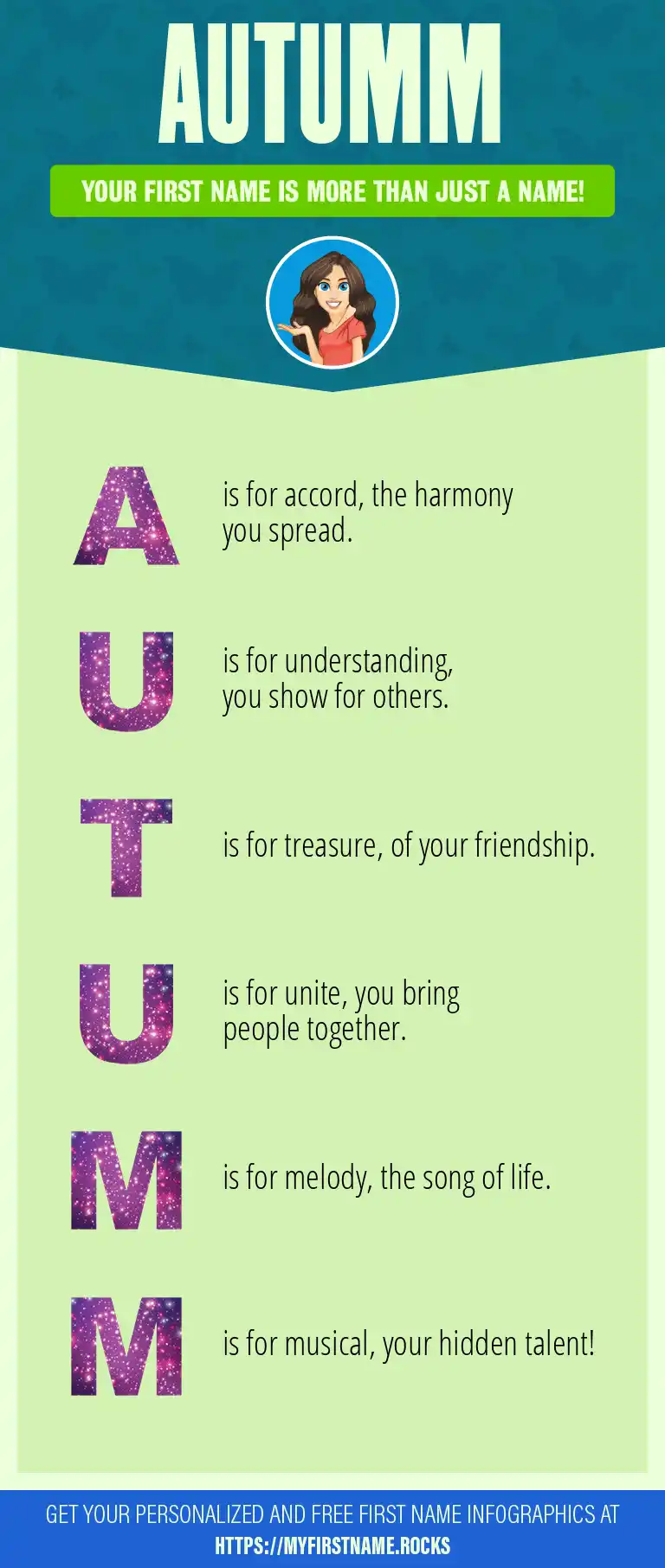 AUTUMM

YOUR FIRST NAME IS MORE THAN JUST A NAME!

A is for accord, the harmony you spread.

U is for understanding, you show for others.

T is for treasure, of your friendship.

U is for unite, you bring people together.

M is for melody, the song of life.

M is for musical, your hidden talent!

GET YOUR PERSONALIZED AND FREE FIRST NAME INFOGRAPHICS AT HTTPS://MYFIRSTNAME.ROCKS