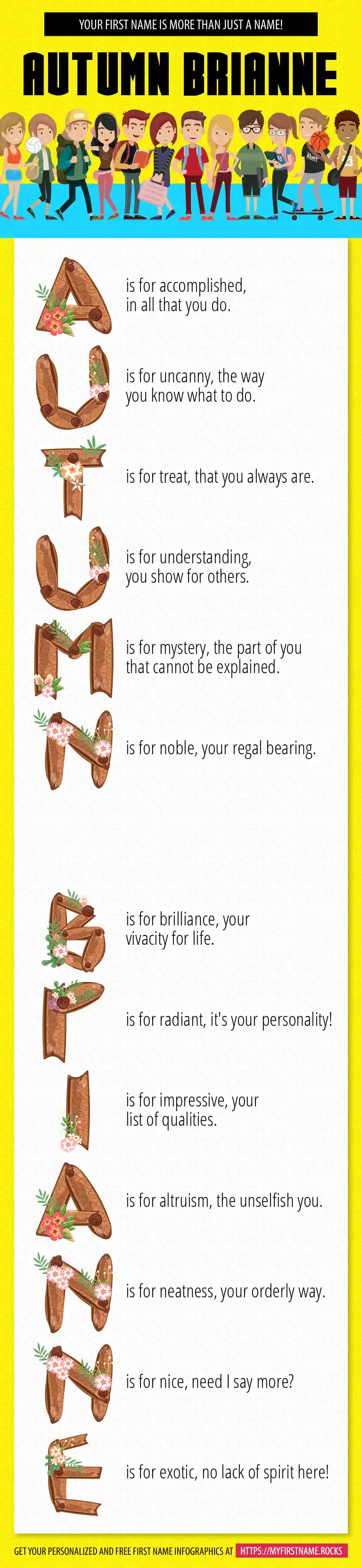 YOUR FIRST NAME IS MORE THAN JUST A NAME!

AUTUMN BRIANNE

A is for accomplished, in all that you do.

U is for uncanny, the way you know what to do.

T is for treat, that you always are.

U is for understanding, you show for others.

M is for mystery, the part of you that cannot be explained.

N is for noble, your regal bearing.

B is for brilliance, your vivacity for life.

R is for radiant, it's your personality!

I is for impressive, your list of qualities.

A is for altruism, the unselfish you.

N is for neatness, your orderly way.

N is for nice, need I say more?

E is for exotic, no lack of spirit here!

GET YOUR PERSONALIZED AND FREE FIRST NAME INFOGRAPHICS AT HTTPS://MYFIRSTNAME.ROCKS