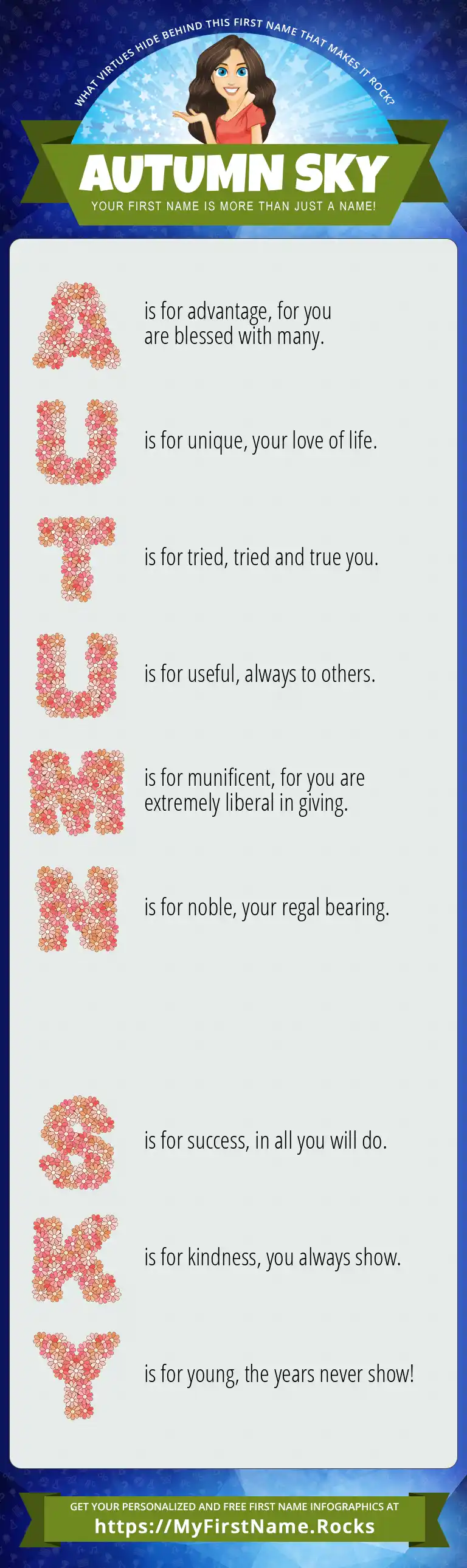 WHAT VIRTUES HIDE BEHIND THIS FIRST NAME THAT MAKES IT ROCK?

AUTUMN SKY

YOUR FIRST NAME IS MORE THAN JUST A NAME!

A is for advantage, for you are blessed with many.

U is for unique, your love of life.

T is for tried, tried and true you.

U is for useful, always to others.

M is for munificent, for you are extremely liberal in giving.

N is for noble, your regal bearing.

S is for success, in all you will do.

K is for kindness, you always show.

Y is for young, the years never show!

GET YOUR PERSONALIZED AND FREE FIRST NAME INFOGRAPHICS AT

https://MyFirstName.Rocks