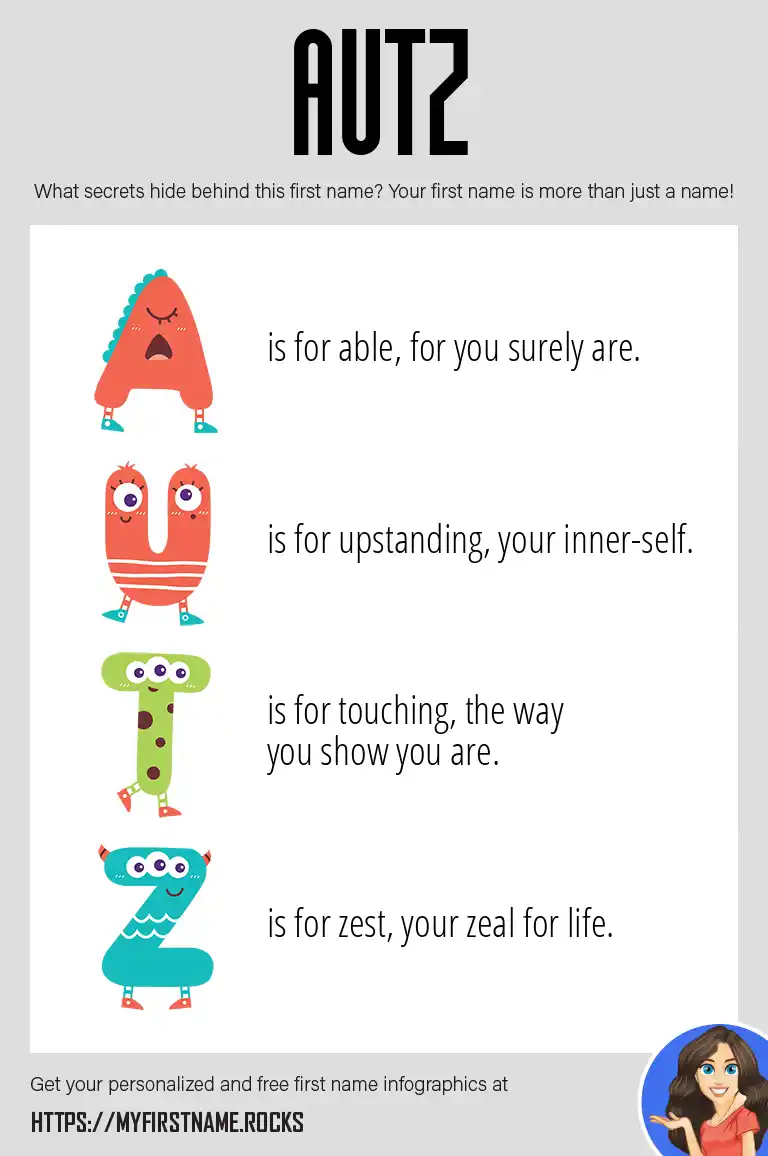 AUTZ

What secrets hide behind this first name? Your first name is more than just a name!

A is for able, for you surely are.

U is for upstanding, your inner-self.

T is for touching, the way you show you are.

Z is for zest, your zeal for life.

Get your personalized and free first name infographics at

HTTPS://MYFIRSTNAME.ROCKS