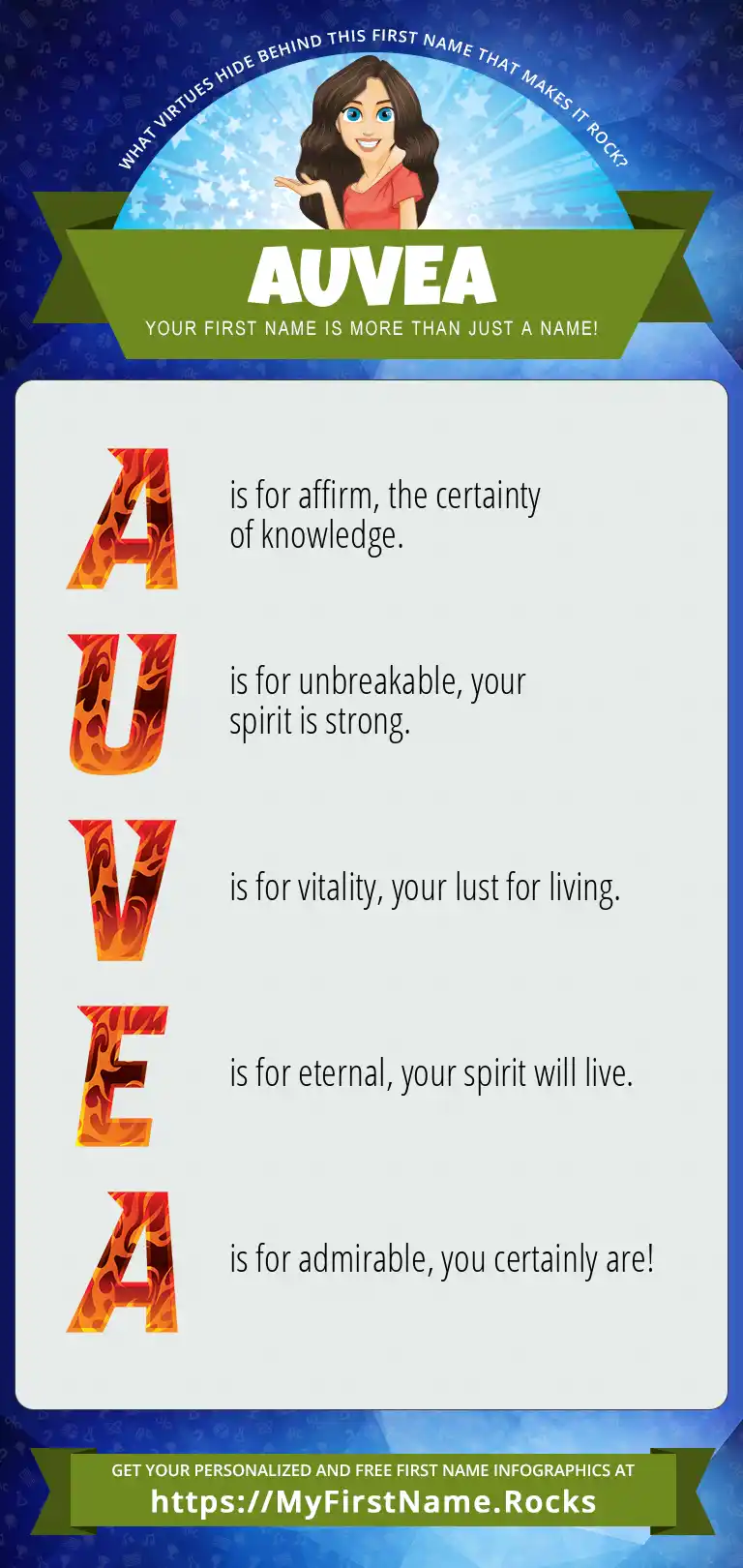 WHAT VIRTUES HIDE BEHIND THIS FIRST NAME THAT MAKES IT ROCK?

AUVEA

YOUR FIRST NAME IS MORE THAN JUST A NAME!

A is for affirm, the certainty of knowledge.

U is for unbreakable, your spirit is strong.

V is for vitality, your lust for living.

E is for eternal, your spirit will live.

A is for admirable, you certainly are!

GET YOUR PERSONALIZED AND FREE FIRST NAME INFOGRAPHICS AT
https://MyFirstName.Rocks