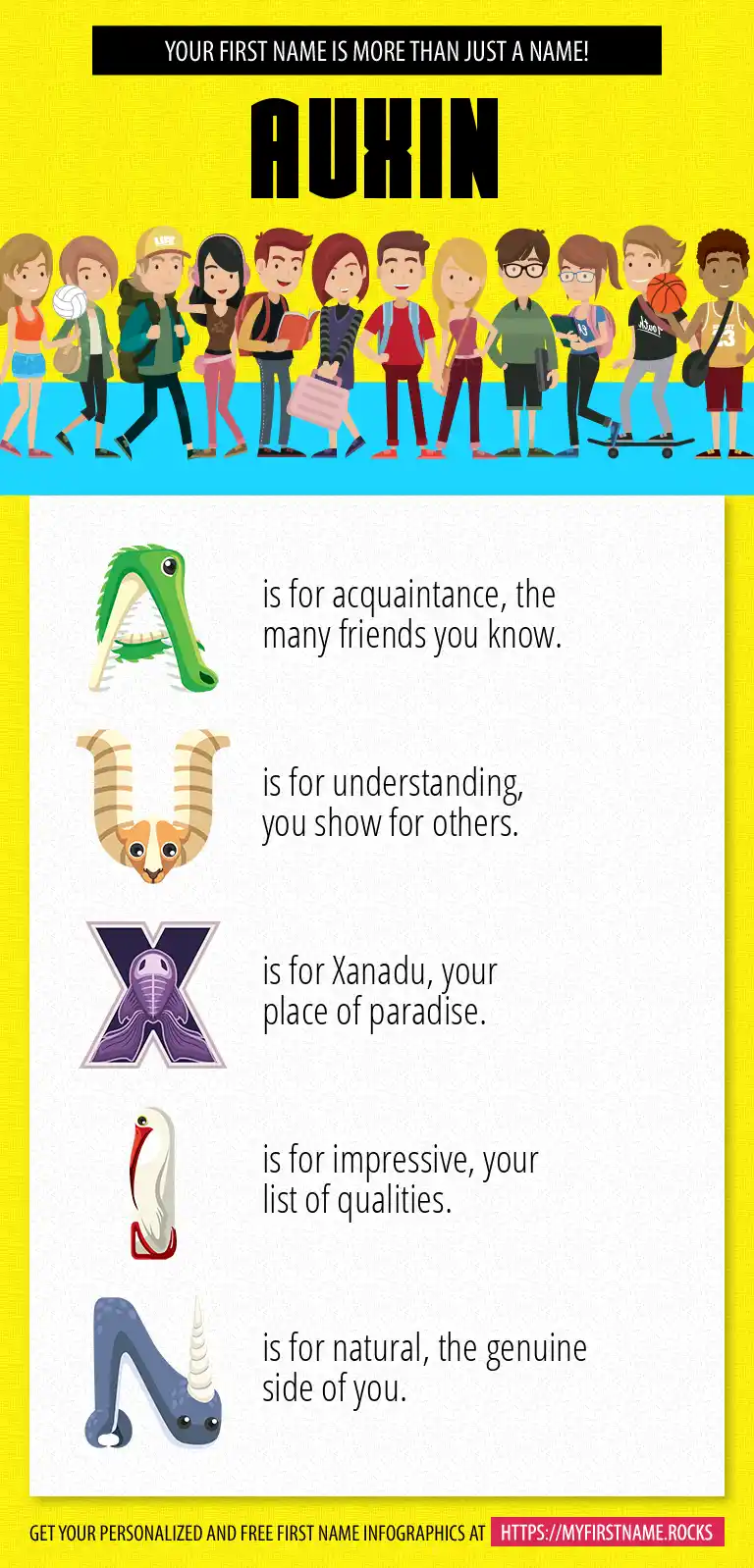 YOUR FIRST NAME IS MORE THAN JUST A NAME!

AUXIN

A is for acquaintance, the many friends you know.

U is for understanding, you show for others.

X is for Xanadu, your place of paradise.

I is for impressive, your list of qualities.

N is for natural, the genuine side of you.

GET YOUR PERSONALIZED AND FREE FIRST NAME INFOGRAPHICS AT HTTPS://MYFIRSTNAME.ROCKS