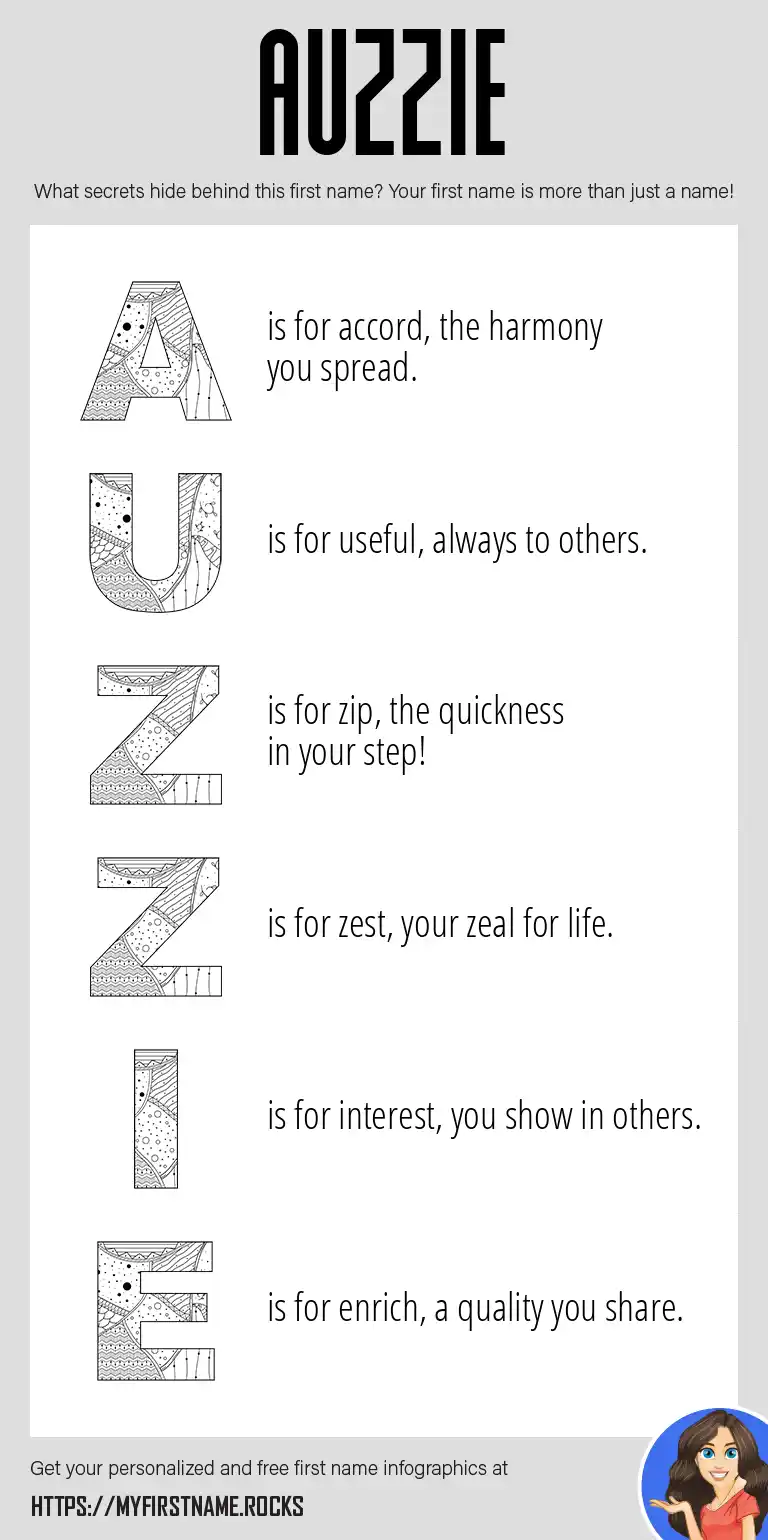 AUZZIE

What secrets hide behind this first name? Your first name is more than just a name!

A is for accord, the harmony you spread.

U is for useful, always to others.

Z is for zip, the quickness in your step!

Z is for zest, your zeal for life.

I is for interest, you show in others.

E is for enrich, a quality you share.

Get your personalized and free first name infographics at

HTTPS://MYFIRSTNAME.ROCKS