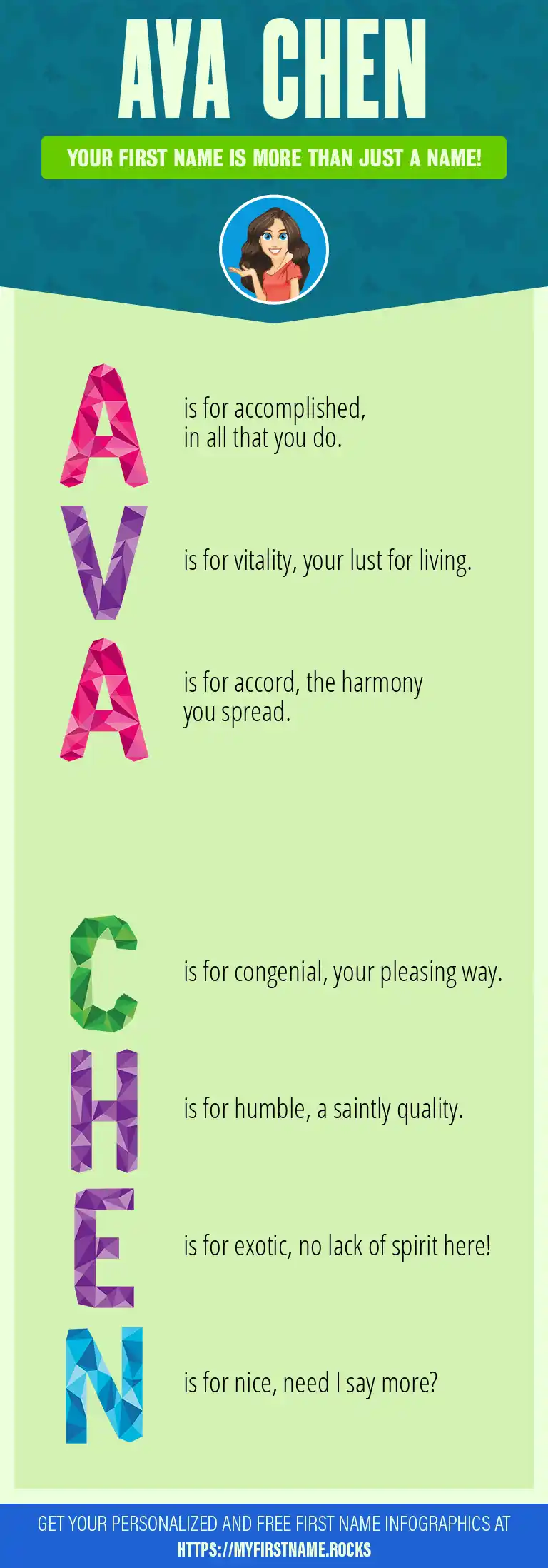 AVA CHEN

YOUR FIRST NAME IS MORE THAN JUST A NAME!

A is for accomplished, in all that you do.

V is for vitality, your lust for living.

A is for accord, the harmony you spread.

C is for congenial, your pleasing way.

H is for humble, a saintly quality.

E is for exotic, no lack of spirit here!

N is for nice, need I say more?

GET YOUR PERSONALIZED AND FREE FIRST NAME INFOGRAPHICS AT HTTPS://MYFIRSTNAME.ROCKS