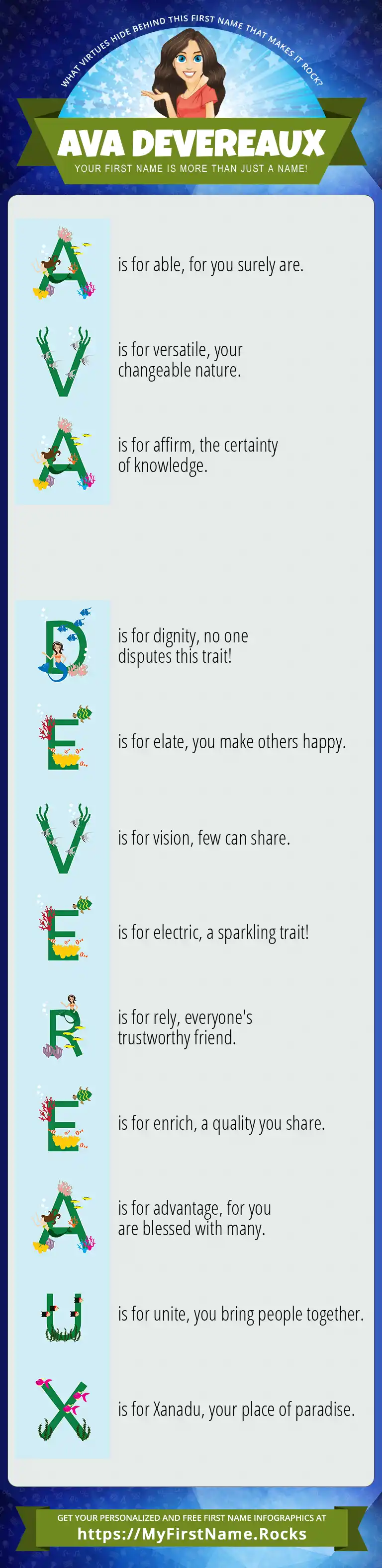 WHAT VIRTUES HIDE BEHIND THIS FIRST NAME THAT MAKES IT ROCK?

AVA DEVEREAUX

YOUR FIRST NAME IS MORE THAN JUST A NAME!

A is for able, for you surely are.

V is for versatile, your changeable nature.

A is for affirm, the certainty of knowledge.

D is for dignity, no one disputes this trait!

E is for elate, you make others happy.

V is for vision, few can share.

E is for electric, a sparkling trait!

R is for rely, everyone's trustworthy friend.

E is for enrich, a quality you share.

A is for advantage, for you are blessed with many.

U is for unite, you bring people together.

X is for Xanadu, your place of paradise.

GET YOUR PERSONALIZED AND FREE FIRST NAME INFOGRAPHICS AT
https://MyFirstName.Rocks