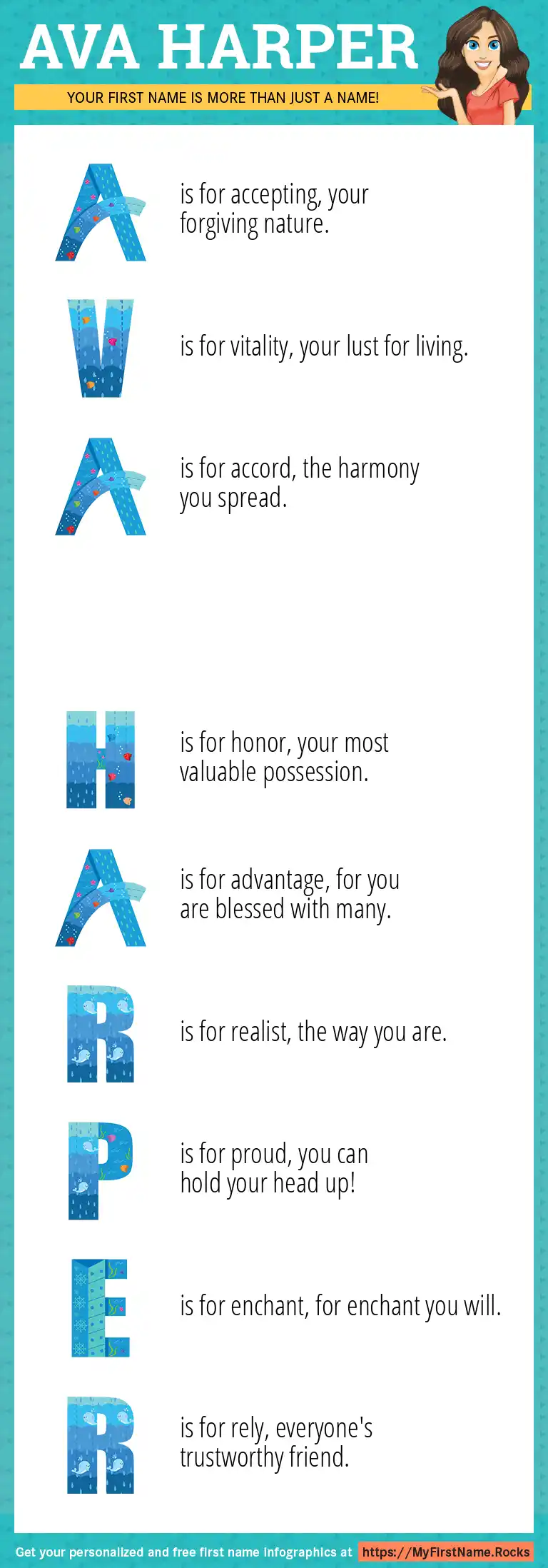 AVA HARPER

YOUR FIRST NAME IS MORE THAN JUST A NAME!

A is for accepting, your forgiving nature.

V is for vitality, your lust for living.

A is for accord, the harmony you spread.

H is for honor, your most valuable possession.

A is for advantage, for you are blessed with many.

R is for realist, the way you are.

P is for proud, you can hold your head up!

E is for enchant, for enchant you will.

R is for rely, everyone's trustworthy friend.

Get your personalized and free first name infographics at https://MyFirstName.Rocks