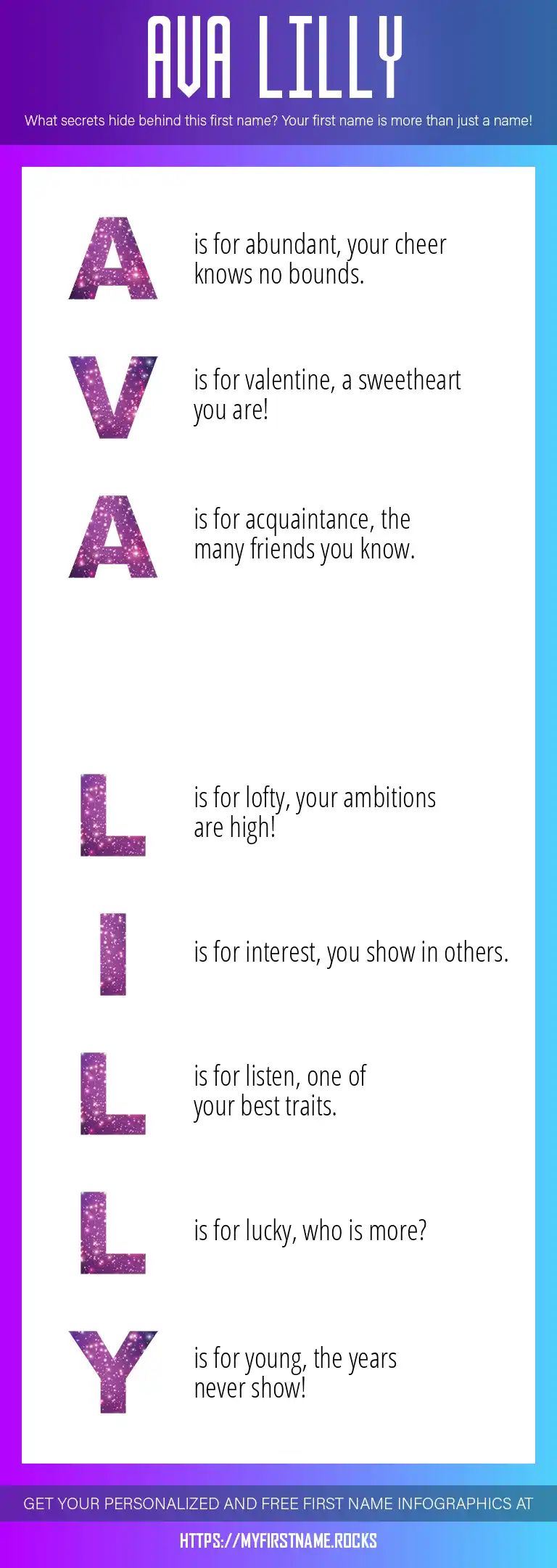 AVA LILLY

What secrets hide behind this first name? Your first name is more than just a name!

A is for abundant, your cheer knows no bounds.

V is for valentine, a sweetheart you are!

A is for acquaintance, the many friends you know.

L is for lofty, your ambitions are high!

I is for interest, you show in others.

L is for listen, one of your best traits.

L is for lucky, who is more?

Y is for young, the years never show!

GET YOUR PERSONALIZED AND FREE FIRST NAME INFOGRAPHICS AT

HTTPS://MYFIRSTNAME.ROCKS