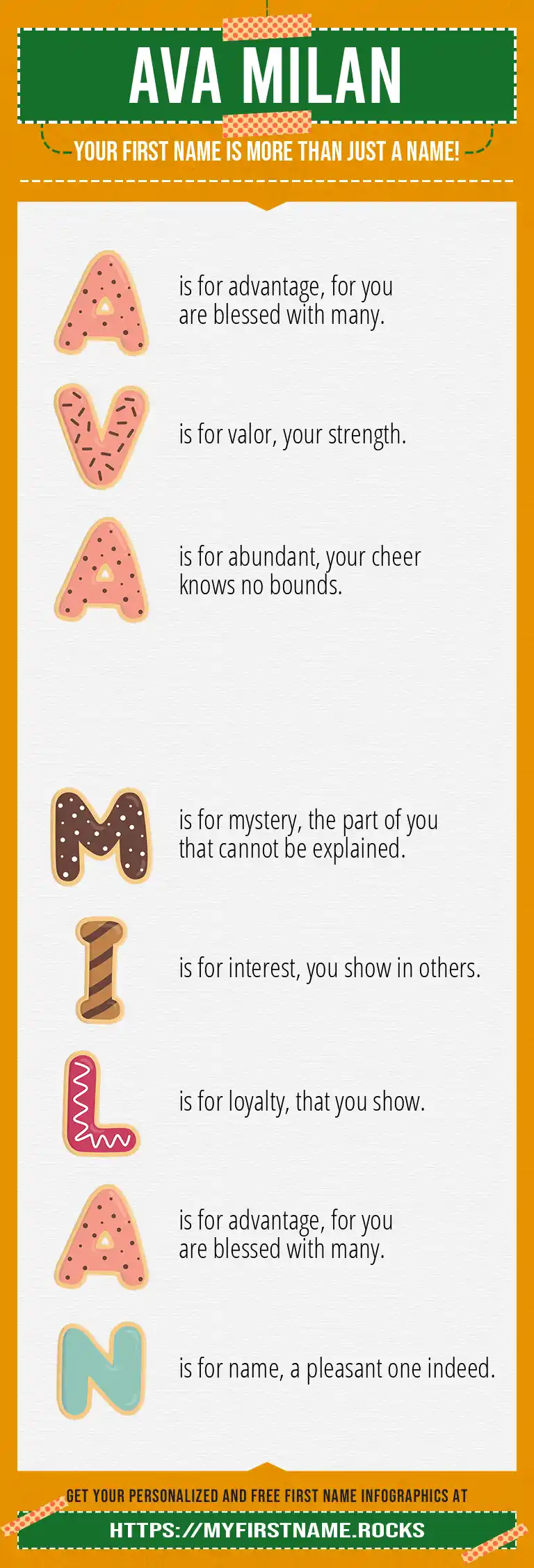 AVA MILAN

YOUR FIRST NAME IS MORE THAN JUST A NAME!

A is for advantage, for you are blessed with many.

V is for valor, your strength.

A is for abundant, your cheer knows no bounds.

M is for mystery, the part of you that cannot be explained.

I is for interest, you show in others.

L is for loyalty, that you show.

A is for advantage, for you are blessed with many.

N is for name, a pleasant one indeed.

GET YOUR PERSONALIZED AND FREE FIRST NAME INFOGRAPHICS AT

HTTPS://MYFIRSTNAME.ROCKS